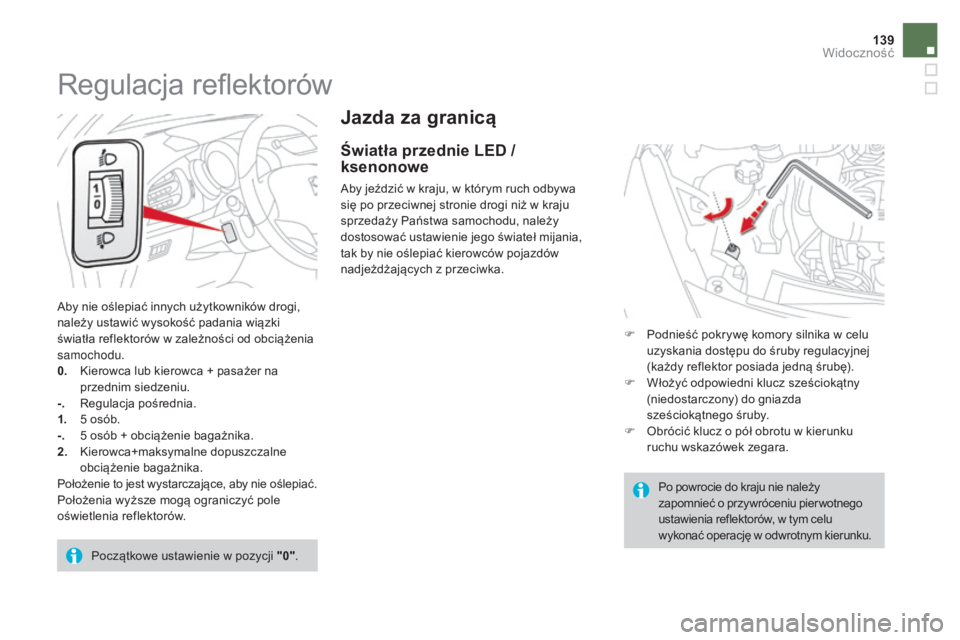 139
Widoczność

Regulacja reflektorów

1
0

Aby nie oślepiać innych użytkowników drogi, należy ustawić wysokość padania wiązki światła reflektorów w zależności od obciążenia samochodu.
0. Kierowca lub kierowca + pasażer na przednim siedzeniu.
-. Regulacja pośrednia.
1. 5 osób.
-. 5 osób + obciążenie bagażnika.
2. Kierowca+maksymalne dopuszczalne obciążenie bagażnika.
Położenie to jest wystarczające, aby nie oślepiać.
Położenia wyższe mogą ograniczyć pole oświetlenia reflektorów.

Początkowe ustawienie w pozycji "0".

Jazda za granicą

Światła przednie LED / ksenonowe

Aby jeździć w kraju, w którym ruch odbywa się po przeciwnej stronie drogi niż w kraju sprzedaży Państwa samochodu, należy dostosować ustawienie jego świateł mijania, tak by nie oślepiać kierowców pojazdów nadjeżdżających z przeciwka.

Podnieść pokrywę komory silnika w celu uzyskania dostępu do śruby regulacyjnej (każdy reflektor posiada jedną śrubę).
Włożyć odpowiedni klucz sześciokątny (niedostarczony) do gniazda sześciokątnego śruby.
Obrócić klucz o pół obrotu w kierunku ruchu wskazówek zegara.

Po powrocie do kraju nie należy zapomnieć o przywróceniu pierwotnego ustawienia reflektorów, w tym celu wykonać operację w odwrotnym kierunku.

carmanualsonline.info