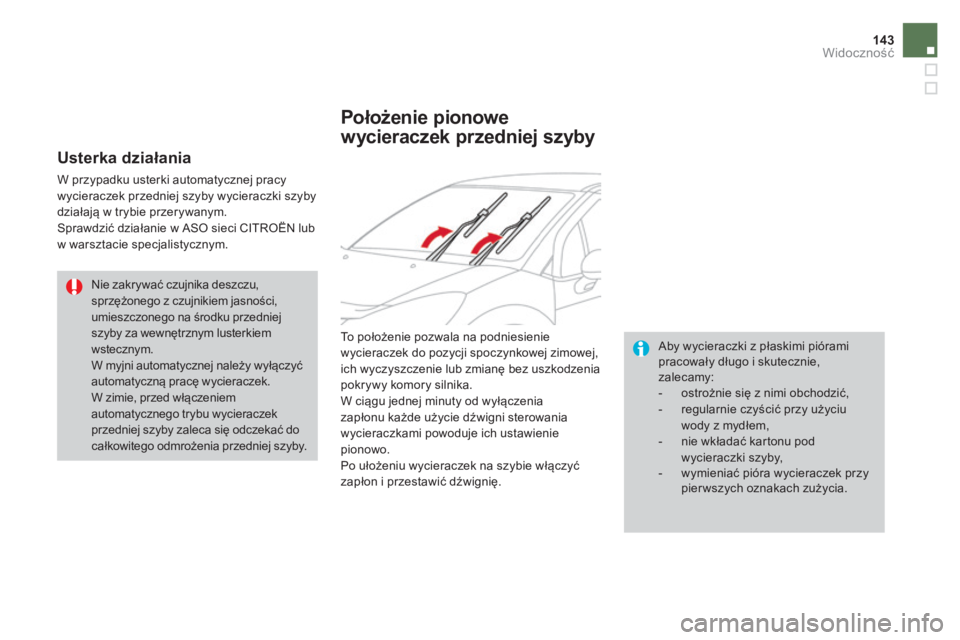 143
Widoczność

Usterka działania

W przypadku usterki automatycznej pracy wycieraczek przedniej szyby wycieraczki szyby działają w trybie przerywanym.
Sprawdzić działanie w ASO sieci CITROËN lub w warsztacie specjalistycznym.

Nie zakrywać czujnika deszczu, sprzężonego z czujnikiem jasności, umieszczonego na środku przedniej szyby za wewnętrznym lusterkiem wstecznym.
W myjni automatycznej należy wyłączyć automatyczną pracę wycieraczek.
W zimie, przed włączeniem automatycznego trybu wycieraczek przedniej szyby zaleca się odczekać do całkowitego odmrożenia przedniej szyby.

Położenie pionowe wycieraczek przedniej szyby

To położenie pozwala na podniesienie wycieraczek do pozycji spoczynkowej zimowej, ich wyczyszczenie lub zmianę bez uszkodzenia pokrywy komory silnika.
W ciągu jednej minuty od wyłączenia zapłonu każde użycie dźwigni sterowania wycieraczkami powoduje ich ustawienie pionowo.
Po ułożeniu wycieraczek na szybie włączyć zapłon i przestawić dźwignię.

Aby wycieraczki z płaskimi piórami pracowały długo i skutecznie, zalecamy:
- ostrożnie się z nimi obchodzić,
- regularnie czyścić przy użyciu wody z mydłem,
- nie wkładać kartonu pod wycieraczki szyby,
- wymieniać pióra wycieraczek przy pierwszych oznakach zużycia.

carmanualsonline.info