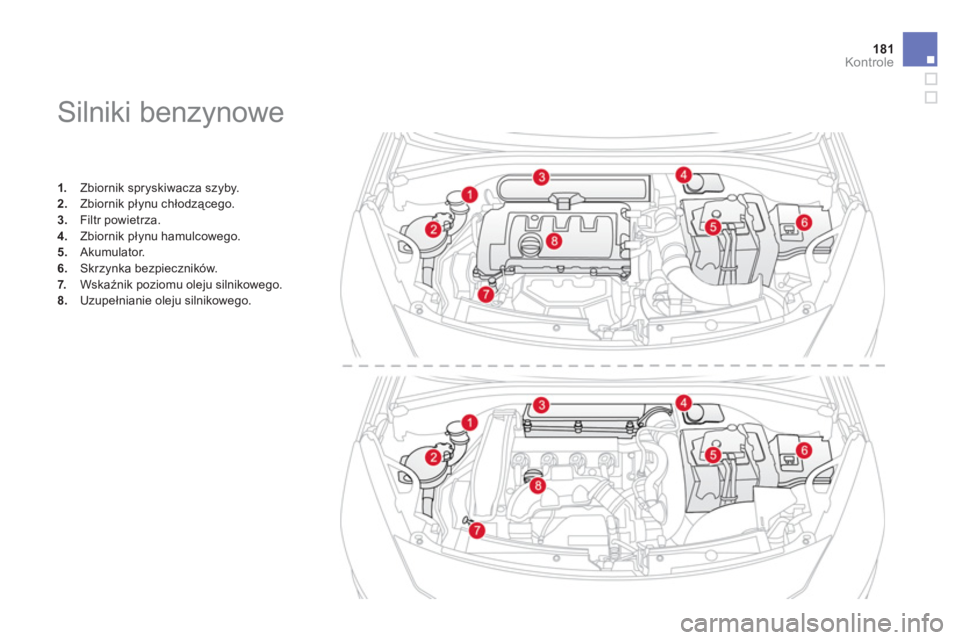 181
Kontrole

Silniki benzynowe

1. Zbiornik spryskiwacza szyby.
2. Zbiornik płynu chłodzącego.
3. Filtr powietrza.
4. Zbiornik płynu hamulcowego.
5. Akumulator.
6. Skrzynka bezpieczników.
7. Wskaźnik poziomu oleju silnikowego.
8. Uzupełnianie oleju silnikowego.

1 2 3 4 5 6 7 8

1 2 3 4 5 6 7 8

carmanualsonline.info