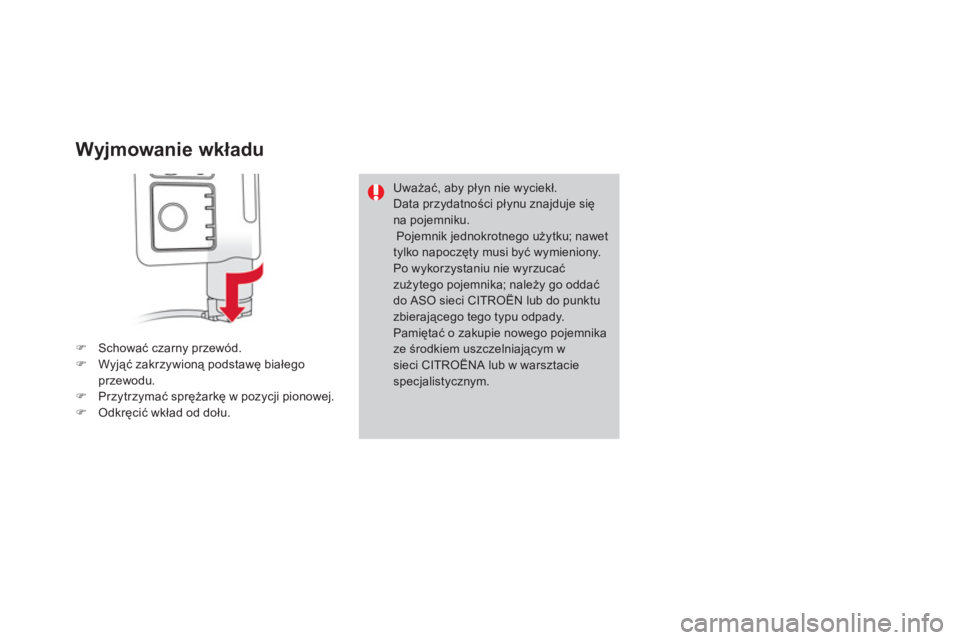 Wyjmowanie wkładu

Schować czarny przewód.
Wyjąć zakrzywioną podstawę białego przewodu.
Przytrzymać sprężarkę w pozycji pionowej.
Odkręcić wkład od dołu.

Uważać, aby płyn nie wyciekł.
Data przydatności płynu znajduje się na pojemniku.
Pojemnik jednokrotnego użytku; nawet tylko napoczęty musi być wymieniony.
Po wykorzystaniu nie wyrzucać zużytego pojemnika; należy go oddać do ASO sieci CITROËN lub do punktu zbierającego tego typu odpady.
Pamiętać o zakupie nowego pojemnika ze środkiem uszczelniającym w sieci CITROËNA lub w warsztacie specjalistycznym.

carmanualsonline.info