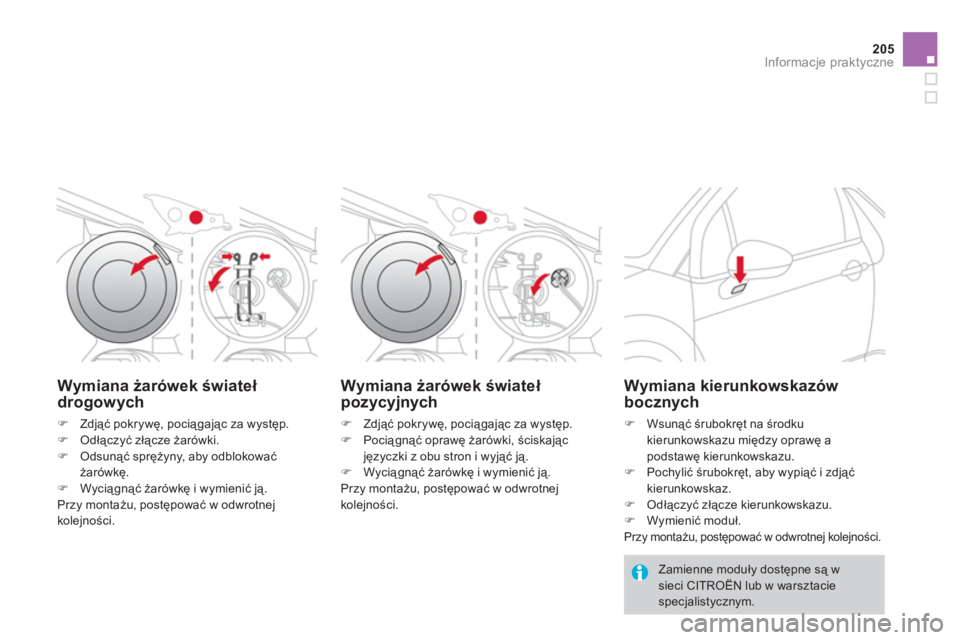 205
Informacje praktyczne

Wymiana żarówek świateł drogowych

 Zdjąć pokrywę, pociągając za występ.
 Odłączyć złącze żarówki.
 Odsunąć sprężyny, aby odblokować żarówkę.
 Wyciągnąć żarówkę i wymienić ją.
Przy montażu, postępować w odwrotnej kolejności.

Wymiana żarówek świateł pozycyjnych

 Zdjąć pokrywę, pociągając za występ.
 Pociągnąć oprawę żarówki, ściskając języczki z obu stron i wyjąć ją.
 Wyciągnąć żarówkę i wymienić ją.
Przy montażu, postępować w odwrotnej kolejności.

Wymiana kierunkowskazów bocznych

 Wsunąć śrubokręt na środku kierunkowskazu między oprawę a podstawę kierunkowskazu.
 Pochylić śrubokręt, aby wypiąć i zdjąć kierunkowskaz.
 Odłączyć złącze kierunkowskazu.
 Wymienić moduł.
Przy montażu, postępować w odwrotnej kolejności.

Zamienne moduły dostępne są w sieci CITROËN lub w warsztacie specjalistycznym.

carmanualsonline.info