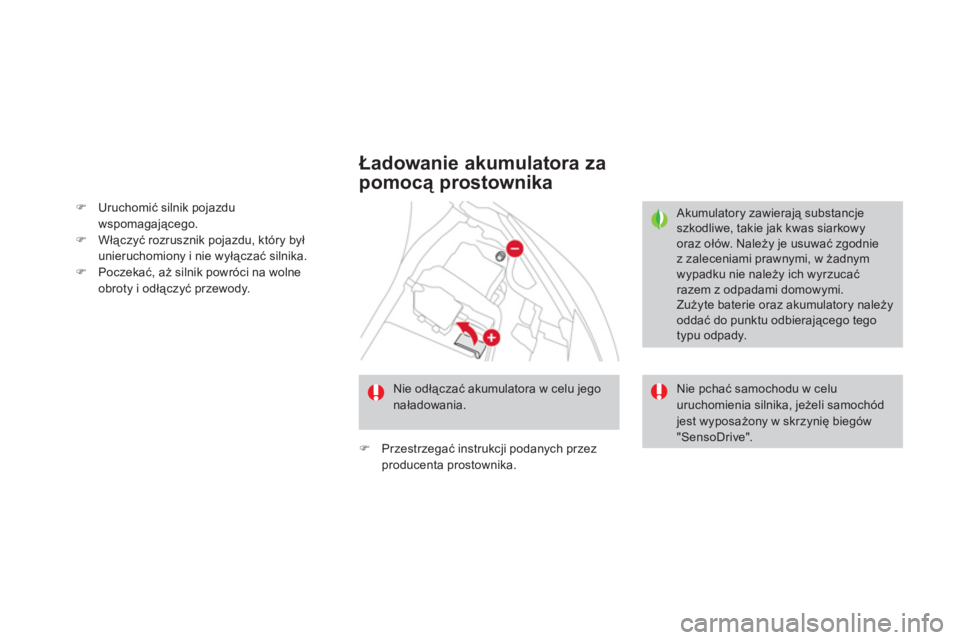 Uruchomić silnik pojazdu wspomagającego.
Włączyć rozrusznik pojazdu, który był unieruchomiony i nie wyłączać silnika.
Poczekać, aż silnik powróci na wolne obroty i odłączyć przewody.

Ładowanie akumulatora za pomocą prostownika

Nie odłączać akumulatora w celu jego naładowania.

Przestrzegać instrukcji podanych przez producenta prostownika.

Akumulatory zawierają substancje szkodliwe, takie jak kwas siarkowy oraz ołów. Należy je usuwać zgodnie z zaleceniami prawnymi, w żadnym wypadku nie należy ich wyrzucać razem z odpadami domowymi.
Zużyte baterie oraz akumulatory należy oddać do punktu odbierającego tego typu odpady.

Nie pchać samochodu w celu uruchomienia silnika, jeżeli samochód jest wyposażony w skrzynię biegów "SensoDrive".

carmanualsonline.info