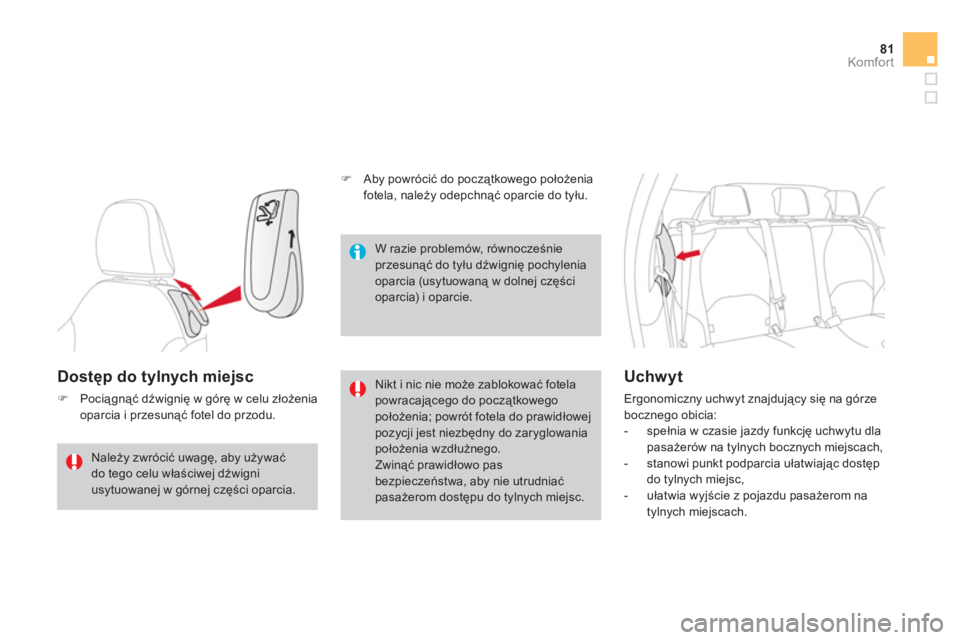 81
Komfort

Dostęp do tylnych miejsc

 Pociągnąć dźwignię w górę w celu złożenia oparcia i przesunąć fotel do przodu.

Należy zwrócić uwagę, aby używać do tego celu właściwej dźwigni usytuowanej w górnej części oparcia.

 Aby powrócić do początkowego położenia fotela, należy odepchnąć oparcie do tyłu.

W razie problemów, równocześnie przesunąć do tyłu dźwignię pochylenia oparcia (usytuowaną w dolnej części oparcia) i oparcie.

Nikt i nic nie może zablokować fotela powracającego do początkowego położenia; powrót fotela do prawidłowej pozycji jest niezbędny do zaryglowania położenia wzdłużnego.
Zwinąć prawidłowo pas bezpieczeństwa, aby nie utrudniać pasażerom dostępu do tylnych miejsc.

Uchwyt

Ergonomiczny uchwyt znajdujący się na górze bocznego obicia:
- spełnia w czasie jazdy funkcję uchwytu dla pasażerów na tylnych bocznych miejscach,
- stanowi punkt podparcia ułatwiając dostęp do tylnych miejsc,
- ułatwia wyjście z pojazdu pasażerom na tylnych miejscach.

carmanualsonline.info