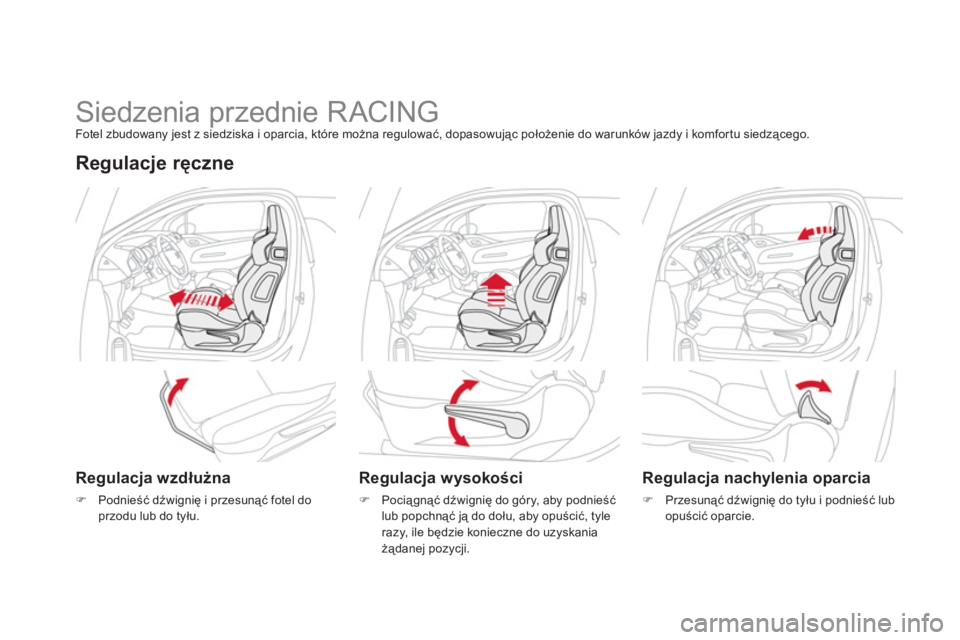 Siedzenia przednie RACING

Fotel zbudowany jest z siedziska i oparcia, które można regulować, dopasowując położenie do warunków jazdy i komfortu siedzącego.

Regulacje ręczne

Regulacja wzdłużna

Podnieść dźwignię i przesunąć fotel do przodu lub do tyłu.

Regulacja wysokości

Pociągnąć dźwignię do góry, aby podnieść lub popchnąć ją do dołu, aby opuścić, tyle razy, ile będzie konieczne do uzyskania żądanej pozycji.

Regulacja nachylenia oparcia

Przesunąć dźwignię do tyłu i podnieść lub opuścić oparcie.

carmanualsonline.info