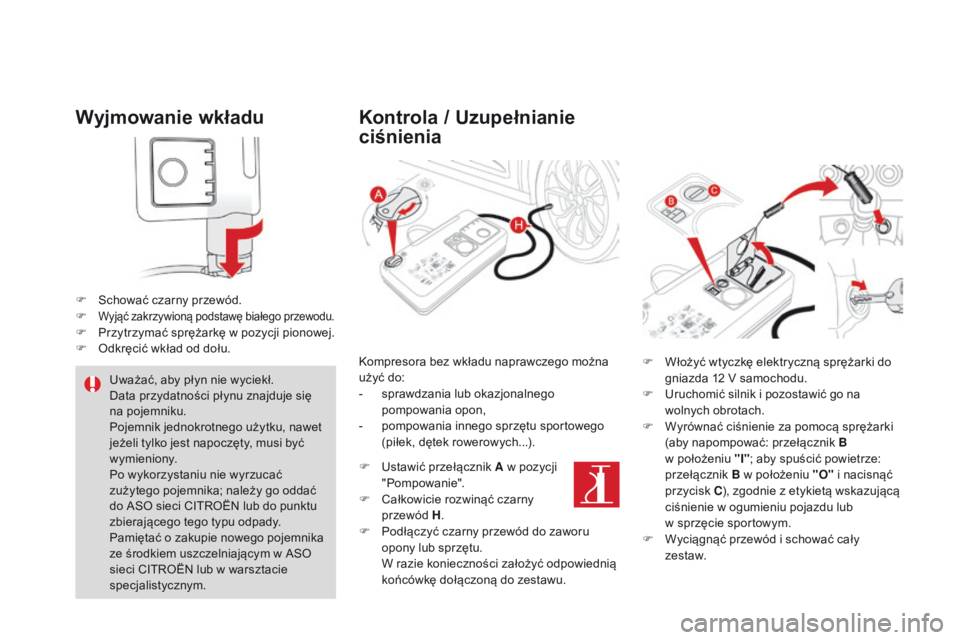 Wyjmowanie wkładu

 Schować czarny przewód.
 Wyjąć zakrzywioną podstawę białego przewodu.
 Przytrzymać sprężarkę w pozycji pionowej.
 Odkręcić wkład od dołu.

Uważać, aby płyn nie wyciekł.
Data przydatności płynu znajduje się na pojemniku.
Pojemnik jednokrotnego użytku, nawet jeżeli tylko jest napoczęty, musi być wymieniony.
Po wykorzystaniu nie wyrzucać zużytego pojemnika; należy go oddać do ASO sieci CITROËN lub do punktu zbierającego tego typu odpady.
Pamiętać o zakupie nowego pojemnika ze środkiem uszczelniającym w ASO sieci CITROËN lub w warsztacie specjalistycznym.

Kontrola / Uzupełnianie ciśnienia

A
H

Kompresora bez wkładu naprawczego można użyć do:
- sprawdzania lub okazjonalnego pompowania opon,
- pompowania innego sprzętu sportowego (piłek, dętek rowerowych...).

 Ustawić przełącznik A w pozycji "Pompowanie".
 Całkowicie rozwinąć czarny przewód H.
 Podłączyć czarny przewód do zaworu opony lub sprzętu.
W razie konieczności założyć odpowiednią końcówkę dołączoną do zestawu.

B
C

 Włożyć wtyczkę elektryczną sprężarki do gniazda 12 V samochodu.
 Uruchomić silnik i pozostawić go na wolnych obrotach.
 Wyrównać ciśnienie za pomocą sprężarki (aby napompować: przełącznik B w położeniu "I"; aby spuścić powietrze: przełącznik B w położeniu "O" i nacisnąć przycisk C), zgodnie z etykietą wskazującą ciśnienie w ogumieniu pojazdu lub w sprzęcie sportowym.
 Wyciągnąć przewód i schować cały zestaw.

carmanualsonline.info