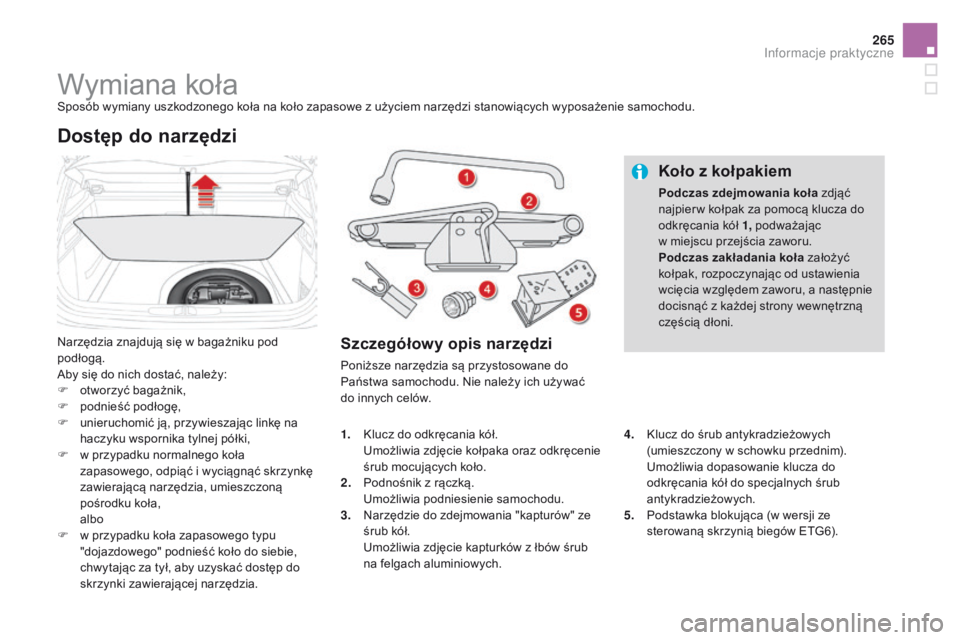 265
Informacje praktyczne

Wymiana koła
Sposób wymiany uszkodzonego koła na koło zapasowe z użyciem narzędzi stanowiących wyposażenie samochodu.

Dostęp do narzędzi

Narzędzia znajdują się w bagażniku pod podłogą.
Aby się do nich dostać, należy:
 otworzyć bagażnik,
 podnieść podłogę,
 unieruchomić ją, przywieszając linkę na haczyku wspornika tylnej półki,
 w przypadku normalnego koła zapasowego, odpiąć i wyciągnąć skrzynkę zawierającą narzędzia, umieszczoną pośrodku koła,
albo
 w przypadku koła zapasowego typu "dojazdowego" podnieść koło do siebie, chwytając za tył, aby uzyskać dostęp do skrzynki zawierającej narzędzia.

1
2
3
4
5

Szczegółowy opis narzędzi
Poniższe narzędzia są przystosowane do Państwa samochodu. Nie należy ich używać do innych celów.

1. Klucz do odkręcania kół.
Umożliwia zdjęcie kołpaka oraz odkręcenie śrub mocujących koło.
2. Podnośnik z rączką.
Umożliwia podniesienie samochodu.
3. Narzędzie do zdejmowania "kapturów" ze śrub kół.
Umożliwia zdjęcie kapturków z łbów śrub na felgach aluminiowych.

Koło z kołpakiem
Podczas zdejmowania koła zdjąć najpierw kołpak za pomocą klucza do odkręcania kół 1, podważając w miejscu przejścia zaworu.
Podczas zakładania koła założyć kołpak, rozpoczynając od ustawienia wcięcia względem zaworu, a następnie docisnąć z każdej strony wewnętrzną częścią dłoni.

4. Klucz do śrub antykradzieżowych (umieszczony w schowku przednim).
Umożliwia dopasowanie klucza do odkręcania kół do specjalnych śrub antykradzieżowych.
5. Podstawka blokująca (w wersji ze sterowaną skrzynią biegów ETG6).

carmanualsonline.info