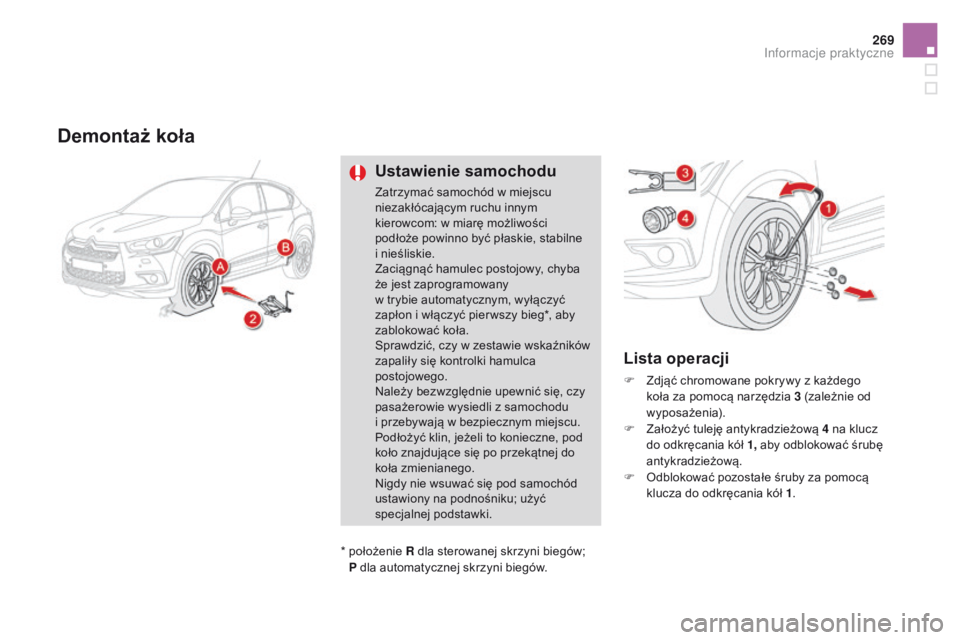 269
Informacje praktyczne

Demontaż koła

A
B
2

Ustawienie samochodu

Zatrzymać samochód w miejscu niezakłócającym ruchu innym kierowcom: w miarę możliwości podłoże powinno być płaskie, stabilne i nieśliskie.
Zaciągnąć hamulec postojowy, chyba że jest zaprogramowany w trybie automatycznym, wyłączyć zapłon i włączyć pierwszy bieg*, aby zablokować koła.
Sprawdzić, czy w zestawie wskaźników zapaliły się kontrolki hamulca postojowego.
Należy bezwzględnie upewnić się, czy pasażerowie wysiedli z samochodu i przebywają w bezpiecznym miejscu.
Podłożyć klin, jeżeli to konieczne, pod koło znajdujące się po przekątnej do koła zmienianego.
Nigdy nie wsuwać się pod samochód ustawiony na podnośniku; użyć specjalnej podstawki.

* położenie R dla sterowanej skrzyni biegów; P dla automatycznej skrzyni biegów.

3
4
1

Lista operacji

Zdjąć chromowane pokrywy z każdego koła za pomocą narzędzia 3 (zależnie od wyposażenia).
Założyć tuleję antykradzieżową 4 na klucz do odkręcania kół 1, aby odblokować śrubę antykradzieżową.
Odblokować pozostałe śruby za pomocą klucza do odkręcania kół 1.

carmanualsonline.info