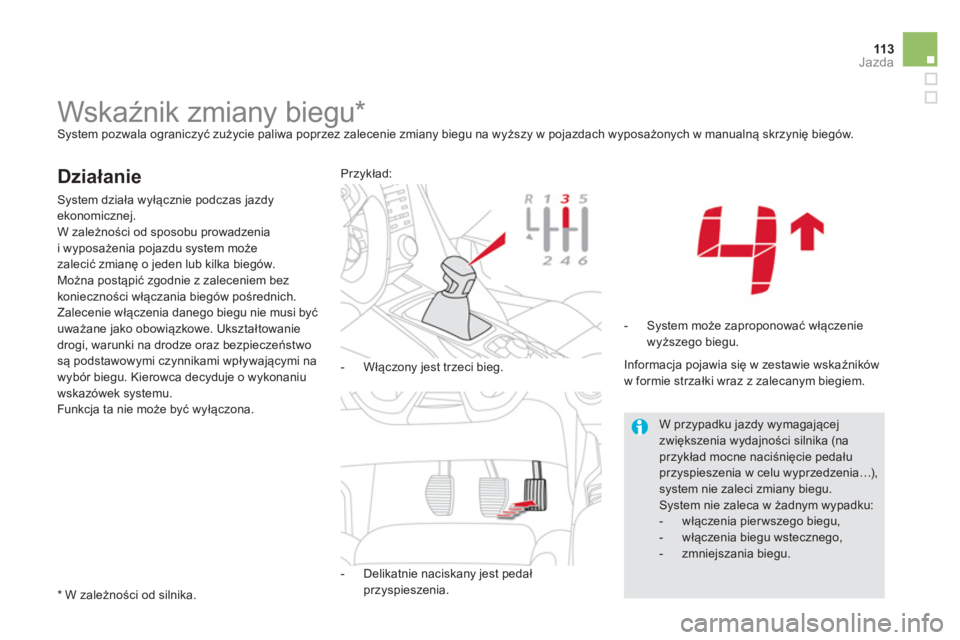 113
Jazda

Wskaźnik zmiany biegu*

System pozwala ograniczyć zużycie paliwa poprzez zalecenie zmiany biegu na wyższy w pojazdach wyposażonych w manualną skrzynię biegów.

Działanie

System działa wyłącznie podczas jazdy ekonomicznej.
W zależności od sposobu prowadzenia i wyposażenia pojazdu system może zalecić zmianę o jeden lub kilka biegów.
Można postąpić zgodnie z zaleceniem bez konieczności włączania biegów pośrednich.
Zalecenie włączenia danego biegu nie musi być uważane jako obowiązkowe. Ukształtowanie drogi, warunki na drodze oraz bezpieczeństwo są podstawowymi czynnikami wpływającymi na wybór biegu. Kierowca decyduje o wykonaniu wskazówek systemu.
Funkcja ta nie może być wyłączona.

* W zależności od silnika.

Przykład:

R 1 3 5
2 4 6

- Włączony jest trzeci bieg.

- Delikatnie naciskany jest pedał przyspieszenia.

4

- System może zaproponować włączenie wyższego biegu.

Informacja pojawia się w zestawie wskaźników w formie strzałki wraz z zalecanym biegiem.

W przypadku jazdy wymagającej zwiększenia wydajności silnika (na przykład mocne naciśnięcie pedału przyspieszenia w celu wyprzedzenia…), system nie zaleci zmiany biegu.
System nie zaleca w żadnym wypadku:
- włączenia pierwszego biegu,
- włączenia biegu wstecznego,
- zmniejszania biegu.

carmanualsonline.info