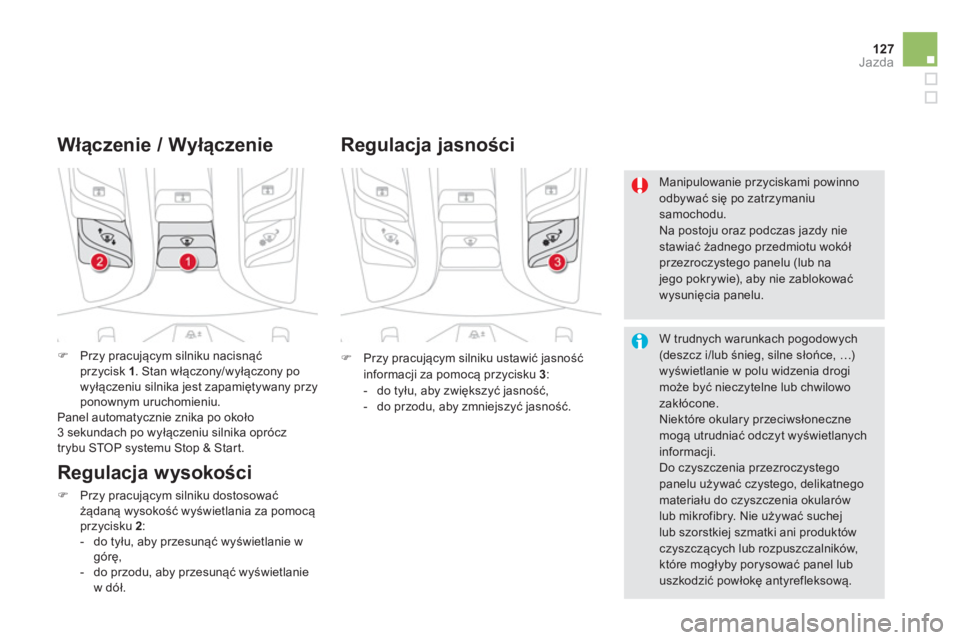 127
Jazda

Włączenie / Wyłączenie

2 1

 Przy pracującym silniku nacisnąć przycisk 1. Stan włączony/wyłączony po wyłączeniu silnika jest zapamiętywany przy ponownym uruchomieniu.
Panel automatycznie znika po około 3 sekundach po wyłączeniu silnika oprócz trybu STOP systemu Stop & Start.

Regulacja wysokości

 Przy pracującym silniku dostosować żądaną wysokość wyświetlania za pomocą przycisku 2:
- do tyłu, aby przesunąć wyświetlanie w górę,
- do przodu, aby przesunąć wyświetlanie w dół.

Regulacja jasności

3

 Przy pracującym silniku ustawić jasność informacji za pomocą przycisku 3:
- do tyłu, aby zwiększyć jasność,
- do przodu, aby zmniejszyć jasność.

Manipulowanie przyciskami powinno odbywać się po zatrzymaniu samochodu.
Na postoju oraz podczas jazdy nie stawiać żadnego przedmiotu wokół przezroczystego panelu (lub na jego pokrywie), aby nie zablokować wysunięcia panelu.

W trudnych warunkach pogodowych (deszcz i/lub śnieg, silne słońce, …) wyświetlanie w polu widzenia drogi może być nieczytelne lub chwilowo zakłócone.
Niektóre okulary przeciwsłoneczne mogą utrudniać odczyt wyświetlanych informacji.
Do czyszczenia przezroczystego panelu używać czystego, delikatnego materiału do czyszczenia okularów lub mikrofibry. Nie używać suchej lub szorstkiej szmatki ani produktów czyszczących lub rozpuszczalników, które mogłyby porysować panel lub uszkodzić powłokę antyrefleksową.

carmanualsonline.info