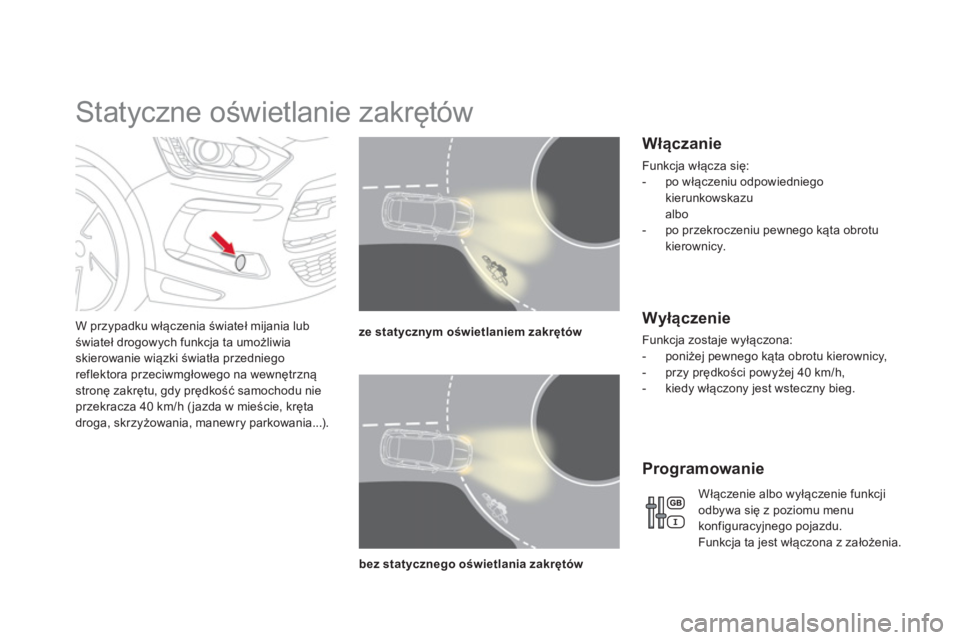 Statyczne oświetlanie zakrętów

W przypadku włączenia świateł mijania lub świateł drogowych funkcja ta umożliwia skierowanie wiązki światła przedniego reflektora przeciwmgłowego na wewnętrzną stronę zakrętu, gdy prędkość samochodu nie przekracza 40 km/h (jazda w mieście, kręta droga, skrzyżowania, manewry parkowania...).

ze statycznym oświetlaniem zakrętów

bez statycznego oświetlania zakrętów

Włączanie

Funkcja włącza się:
- po włączeniu odpowiedniego kierunkowskazu
albo
- po przekroczeniu pewnego kąta obrotu kierownicy.

Wyłączenie

Funkcja zostaje wyłączona:
- poniżej pewnego kąta obrotu kierownicy,
- przy prędkości powyżej 40 km/h,
- kiedy włączony jest wsteczny bieg.

Programowanie

GB
I

Włączenie albo wyłączenie funkcji odbywa się z poziomu menu konfiguracyjnego pojazdu.
Funkcja ta jest włączona z założenia.

carmanualsonline.info