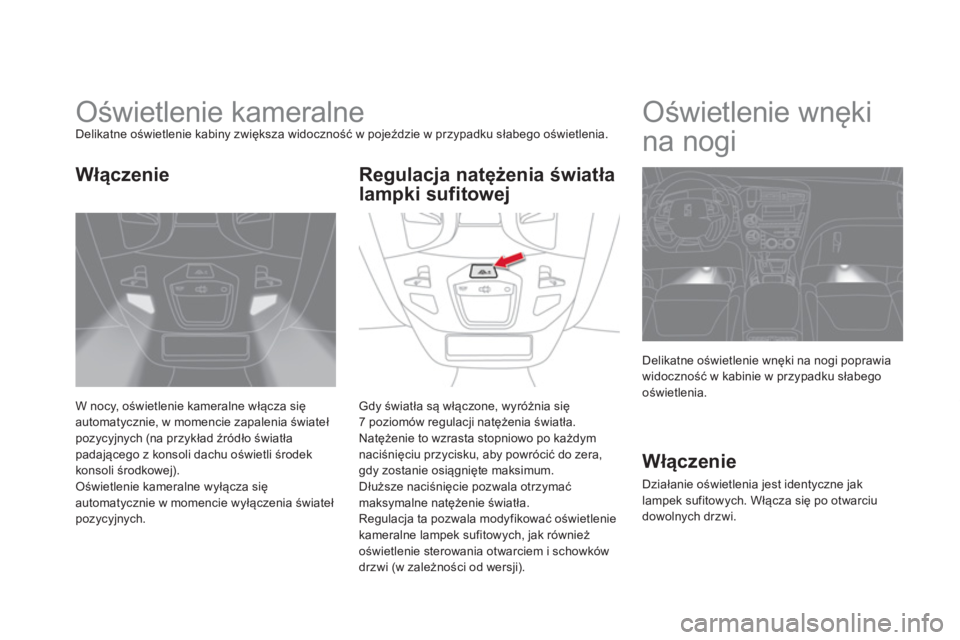 Oświetlenie kameralne

Delikatne oświetlenie kabiny zwiększa widoczność w pojeździe w przypadku słabego oświetlenia.

Włączenie

W nocy, oświetlenie kameralne włącza się automatycznie, w momencie zapalenia świateł pozycyjnych (na przykład źródło światła padającego z konsoli dachu oświetli środek konsoli środkowej).
Oświetlenie kameralne wyłącza się automatycznie w momencie wyłączenia świateł pozycyjnych.

Regulacja natężenia światła lampki sufitowej

Gdy światła są włączone, wyróżnia się 7 poziomów regulacji natężenia światła.
Natężenie to wzrasta stopniowo po każdym naciśnięciu przycisku, aby powrócić do zera, gdy zostanie osiągnięte maksimum.
Dłuższe naciśnięcie pozwala otrzymać maksymalne natężenie światła.
Regulacja ta pozwala modyfikować oświetlenie kameralne lampek sufitowych, jak również oświetlenie sterowania otwarciem i schowków drzwi (w zależności od wersji).

Oświetlenie wnęki na nogi

Delikatne oświetlenie wnęki na nogi poprawia widoczność w kabinie w przypadku słabego oświetlenia.

Włączenie

Działanie oświetlenia jest identyczne jak lampek sufitowych. Włącza się po otwarciu dowolnych drzwi.

carmanualsonline.info