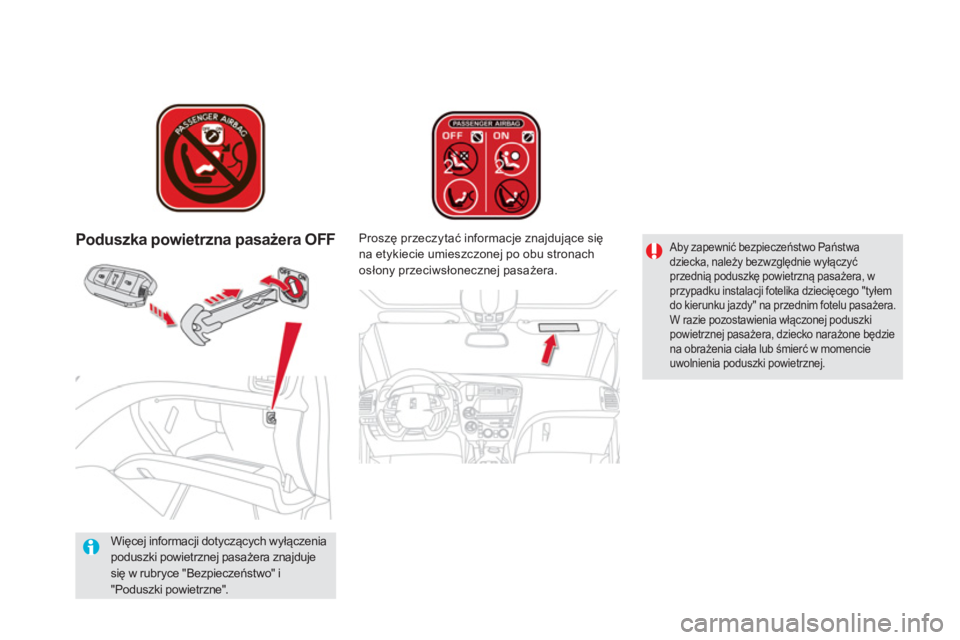 PASSENGER AIRBAG

PASSENGER AIRBAG

OFF

ON

Poduszka powietrzna pasażera OFF

Więcej informacji dotyczących wyłączenia poduszki powietrznej pasażera znajduje się w rubryce "Bezpieczeństwo" i "Poduszki powietrzne".

Proszę przeczytać informacje znajdujące się na etykiecie umieszczonej po obu stronach osłony przeciwsłonecznej pasażera.

Aby zapewnić bezpieczeństwo Państwa dziecka, należy bezwzględnie wyłączyć przednią poduszkę powietrzną pasażera, w przypadku instalacji fotelika dziecięcego "tyłem do kierunku jazdy" na przednim fotelu pasażera. W razie pozostawienia włączonej poduszki powietrznej pasażera, dziecko narażone będzie na obrażenia ciała lub śmierć w momencie uwolnienia poduszki powietrznej.

carmanualsonline.info