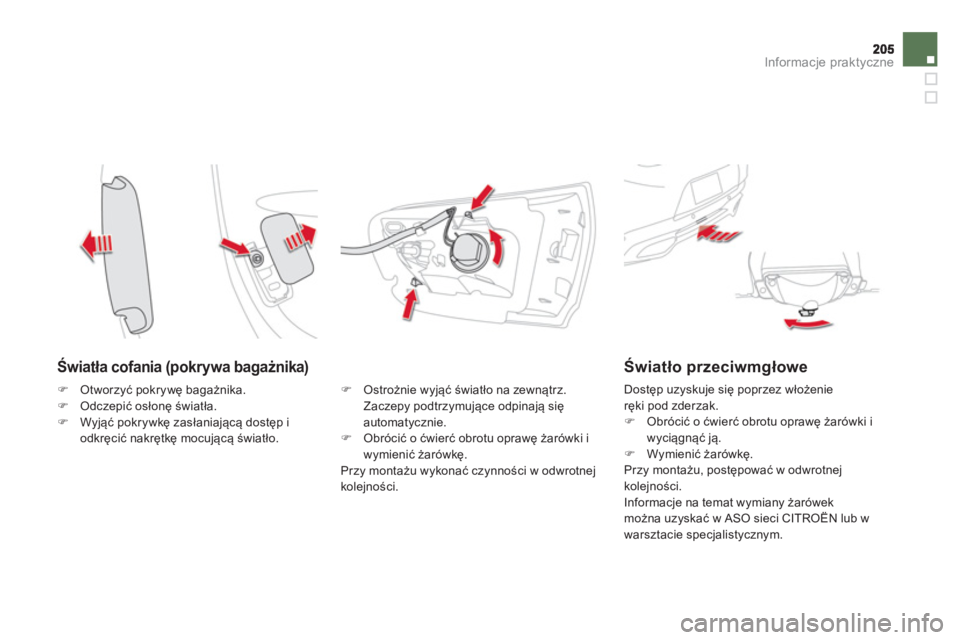 205
Informacje praktyczne

Światła cofania (pokrywa bagażnika)

 Otworzyć pokrywę bagażnika.
 Odczepić osłonę światła.
 Wyjąć pokrywkę zasłaniającą dostęp i odkręcić nakrętkę mocującą światło.

 Ostrożnie wyjąć światło na zewnątrz. Zaczepy podtrzymujące odpinają się automatycznie.
 Obrócić o ćwierć obrotu oprawę żarówki i wymienić żarówkę.
Przy montażu wykonać czynności w odwrotnej kolejności.

Światło przeciwmgłowe

Dostęp uzyskuje się poprzez włożenie ręki pod zderzak.
 Obrócić o ćwierć obrotu oprawę żarówki i wyciągnąć ją.
 Wymienić żarówkę.
Przy montażu, postępować w odwrotnej kolejności.
Informacje na temat wymiany żarówek można uzyskać w ASO sieci CITROËN lub w warsztacie specjalistycznym.

carmanualsonline.info