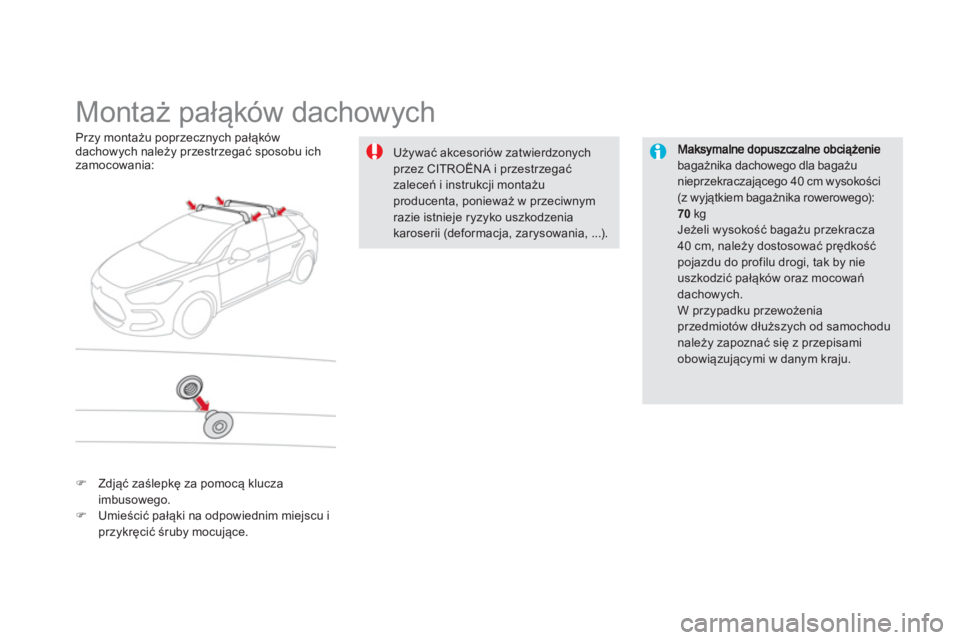 Montaż pałąków dachowych

Przy montażu poprzecznych pałąków dachowych należy przestrzegać sposobu ich zamocowania:

Zdjąć zaślepkę za pomocą klucza imbusowego.
Umieścić pałąki na odpowiednim miejscu i przykręcić śruby mocujące.

Używać akcesoriów zatwierdzonych przez CITROËNA i przestrzegać zaleceń i instrukcji montażu producenta, ponieważ w przeciwnym razie istnieje ryzyko uszkodzenia karoserii (deformacja, zarysowania, ...).

Maksymalne dopuszczalne obciążenie bagażnika dachowego dla bagażu nieprzekraczającego 40 cm wysokości (z wyjątkiem bagażnika rowerowego): 70 kg
Jeżeli wysokość bagażu przekracza 40 cm, należy dostosować prędkość pojazdu do profilu drogi, tak by nie uszkodzić pałąków oraz mocowań dachowych.
W przypadku przewożenia przedmiotów dłuższych od samochodu należy zapoznać się z przepisami obowiązującymi w danym kraju.

carmanualsonline.info