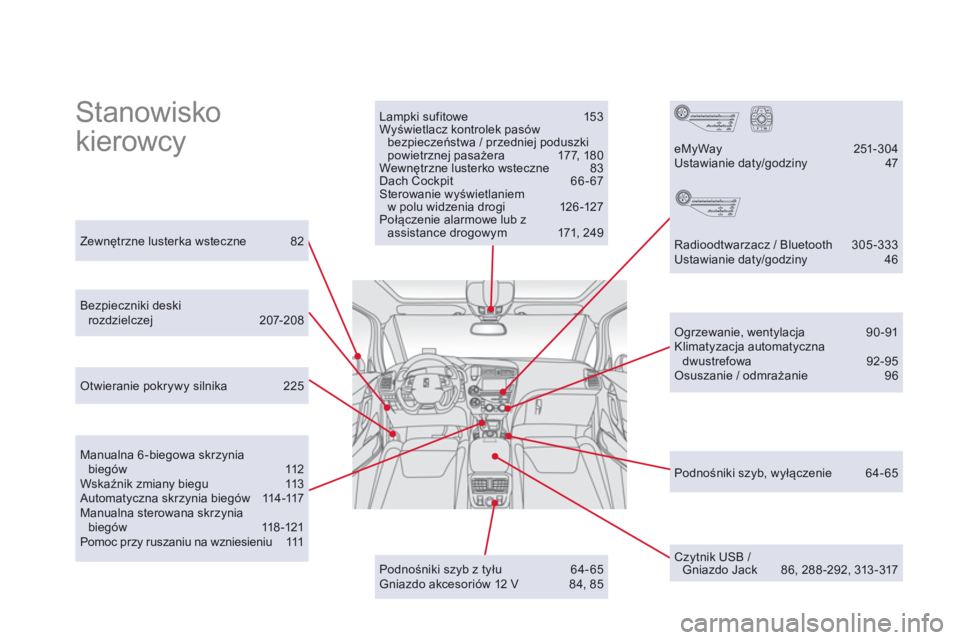 Stanowisko kierowcy

Zewnętrzne lusterka wsteczne 82

Bezpieczniki deski rozdzielczej 207-208

Otwieranie pokrywy silnika 225

Manualna 6-biegowa skrzynia biegów 112
Wskaźnik zmiany biegu 113
Automatyczna skrzynia biegów 114-117
Manualna sterowana skrzynia biegów 118-121
Pomoc przy ruszaniu na wzniesieniu 111

Lampki sufitowe 153
Wyświetlacz kontrolek pasów bezpieczeństwa / przedniej poduszki powietrznej pasażera 177, 180
Wewnętrzne lusterko wsteczne 83
Dach Cockpit 66-67
Sterowanie wyświetlaniem w polu widzenia drogi 126-127
Połączenie alarmowe lub z assistance drogowym 171, 249

Podnośniki szyb z tyłu 64-65
Gniazdo akcesoriów 12 V 84, 85

eMyWay 251-304
Ustawianie daty/godziny 47

Radioodtwarzacz / Bluetooth 305-333
Ustawianie daty/godziny 46

Ogrzewanie, wentylacja 90-91
Klimatyzacja automatyczna dwustrefowa 92-95
Osuszanie / odmrażanie 96

Podnośniki szyb, wyłączenie 64-65

Czytnik USB / Gniazdo Jack 86, 288-292, 313-317

carmanualsonline.info