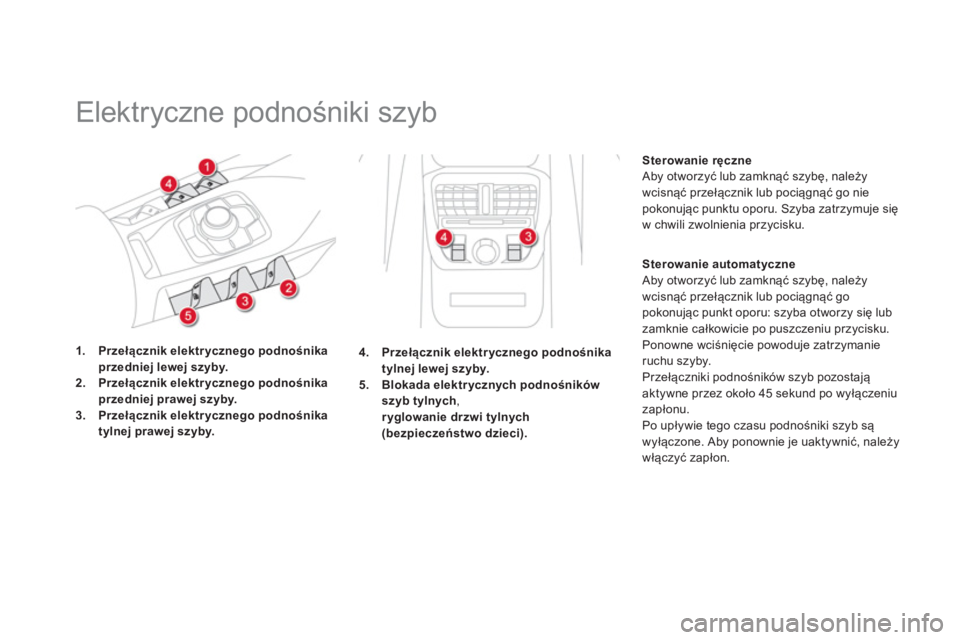 Elektryczne podnośniki szyb

1
4
2
3
5

4
3

1. Przełącznik elektrycznego podnośnika przedniej lewej szyby.
2. Przełącznik elektrycznego podnośnika przedniej prawej szyby.
3. Przełącznik elektrycznego podnośnika tylnej prawej szyby.

4. Przełącznik elektrycznego podnośnika tylnej lewej szyby.
5. Blokada elektrycznych podnośników szyb tylnych, ryglowanie drzwi tylnych (bezpieczeństwo dzieci).

Sterowanie ręczne
Aby otworzyć lub zamknąć szybę, należy wcisnąć przełącznik lub pociągnąć go nie pokonując punktu oporu. Szyba zatrzymuje się w chwili zwolnienia przycisku.

Sterowanie automatyczne
Aby otworzyć lub zamknąć szybę, należy wcisnąć przełącznik lub pociągnąć go pokonując punkt oporu: szyba otworzy się lub zamknie całkowicie po puszczeniu przycisku. Ponowne wciśnięcie powoduje zatrzymanie ruchu szyby.
Przełączniki podnośników szyb pozostają aktywne przez około 45 sekund po wyłączeniu zapłonu.
Po upływie tego czasu podnośniki szyb są wyłączone. Aby ponownie je uaktywnić, należy włączyć zapłon.

carmanualsonline.info