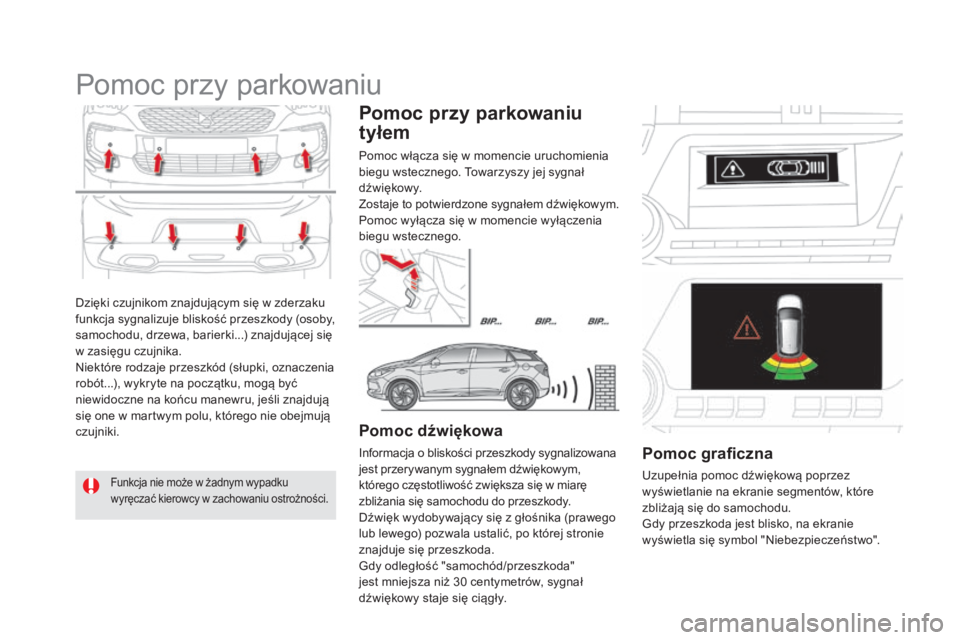 Pomoc przy parkowaniu

Dzięki czujnikom znajdującym się w zderzaku funkcja sygnalizuje bliskość przeszkody (osoby, samochodu, drzewa, barierki...) znajdującej się w zasięgu czujnika.
Niektóre rodzaje przeszkód (słupki, oznaczenia robót...), wykryte na początku, mogą być niewidoczne na końcu manewru, jeśli znajdują się one w martwym polu, którego nie obejmują czujniki.

Funkcja nie może w żadnym wypadku wyręczać kierowcy w zachowaniu ostrożności.

Pomoc przy parkowaniu tyłem

Pomoc włącza się w momencie uruchomienia biegu wstecznego. Towarzyszy jej sygnał dźwiękowy.
Zostaje to potwierdzone sygnałem dźwiękowym.
Pomoc wyłącza się w momencie wyłączenia biegu wstecznego.

BIP... BIP... BIP...

Pomoc dźwiękowa

Informacja o bliskości przeszkody sygnalizowana jest przerywanym sygnałem dźwiękowym, którego częstotliwość zwiększa się w miarę zbliżania się samochodu do przeszkody.
Dźwięk wydobywający się z głośnika (prawego lub lewego) pozwala ustalić, po której stronie znajduje się przeszkoda.
Gdy odległość "samochód/przeszkoda" jest mniejsza niż 30 centymetrów, sygnał dźwiękowy staje się ciągły.

Pomoc graficzna

Uzupełnia pomoc dźwiękową poprzez wyświetlanie na ekranie segmentów, które zbliżają się do samochodu.
Gdy przeszkoda jest blisko, na ekranie wyświetla się symbol "Niebezpieczeństwo".

carmanualsonline.info