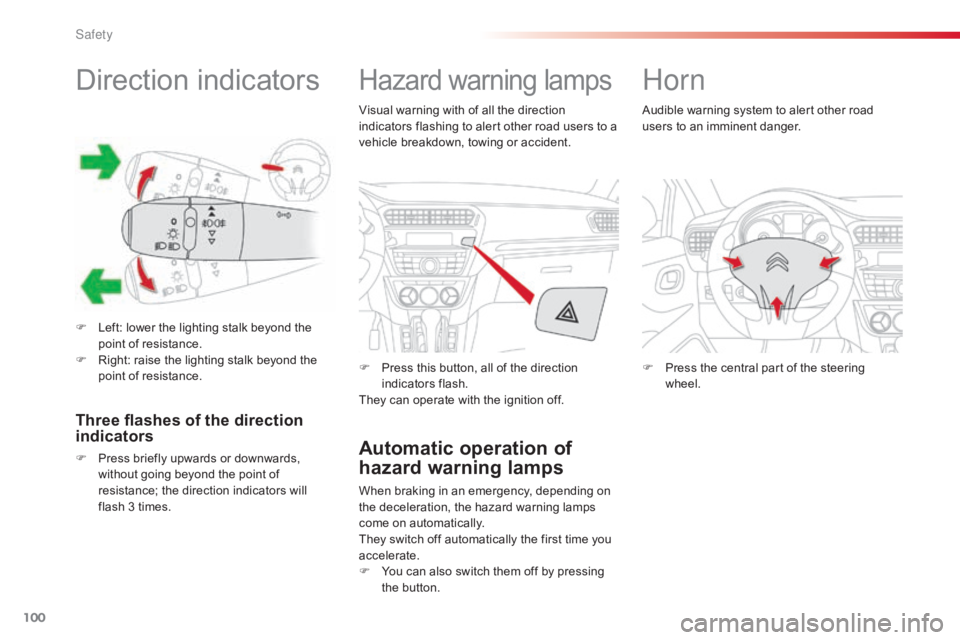 Safety

Direction indicators

F Left: lower the lighting stalk beyond the point of resistance.
F Right: raise the lighting stalk beyond the point of resistance.

Three flashes of the direction indicators

F Press briefly upwards or downwards, without going beyond the point of resistance; the direction indicators will flash 3 times.

Hazard warning lamps

Visual warning with of all the direction indicators flashing to alert other road users to a vehicle breakdown, towing or accident.

F Press this button, all of the direction indicators flash.
They can operate with the ignition off.

Automatic operation of hazard warning lamps

When braking in an emergency, depending on the deceleration, the hazard warning lamps come on automatically.
They switch off automatically the first time you accelerate.
F You can also switch them off by pressing the button.

Horn

Audible warning system to alert other road users to an imminent danger.

F Press the central part of the steering wheel.

100

carmanualsonline.info