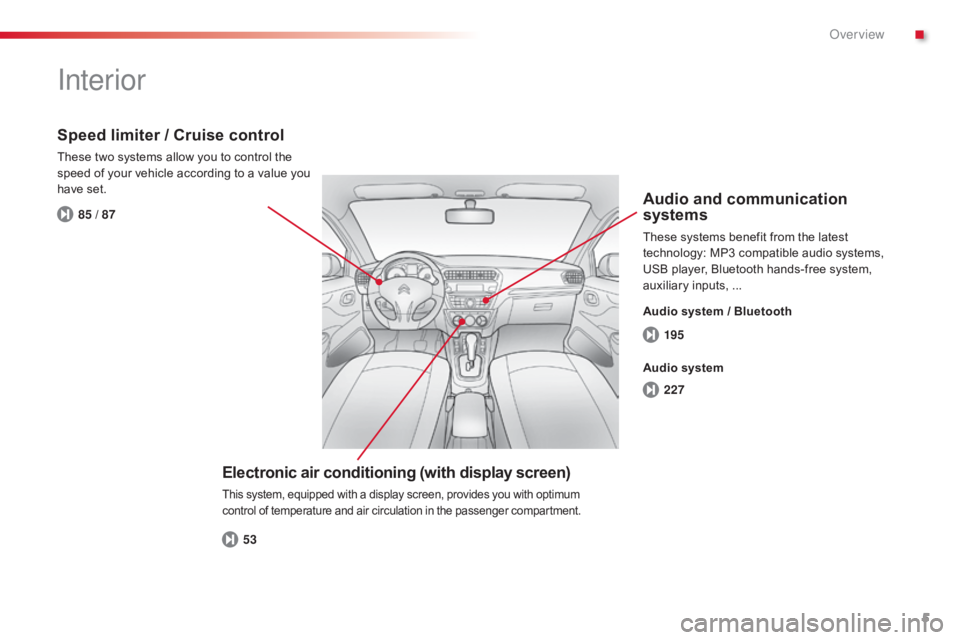 Overview

Interior

Speed limiter / Cruise control

These two systems allow you to control the speed of your vehicle according to a value you have set.

85 / 87

Audio and communication systems

These systems benefit from the latest technology: MP3 compatible audio systems, USB player, Bluetooth hands-free system, auxiliary inputs, ...

Audio system / Bluetooth

195

Audio system

227

Electronic air conditioning (with display screen)

This system, equipped with a display screen, provides you with optimum control of temperature and air circulation in the passenger compartment.

53

carmanualsonline.info