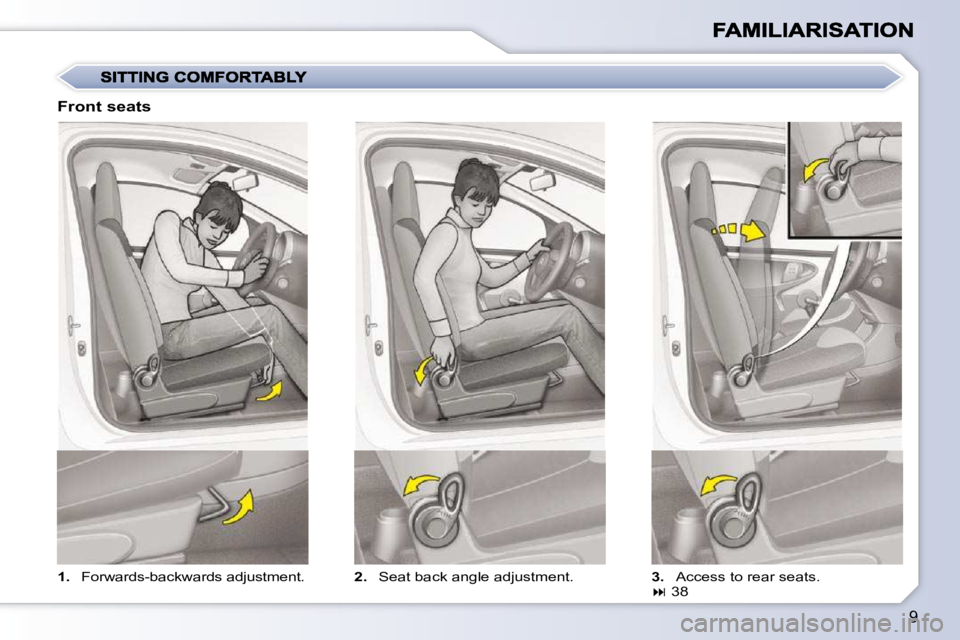 FAMILIARISATION

SITTING COMFORTABLY

Front seats

1. Forwards-backwards adjustment.

2. Seat back angle adjustment.

3. Access to rear seats.
⏭ 38

9

carmanualsonline.info