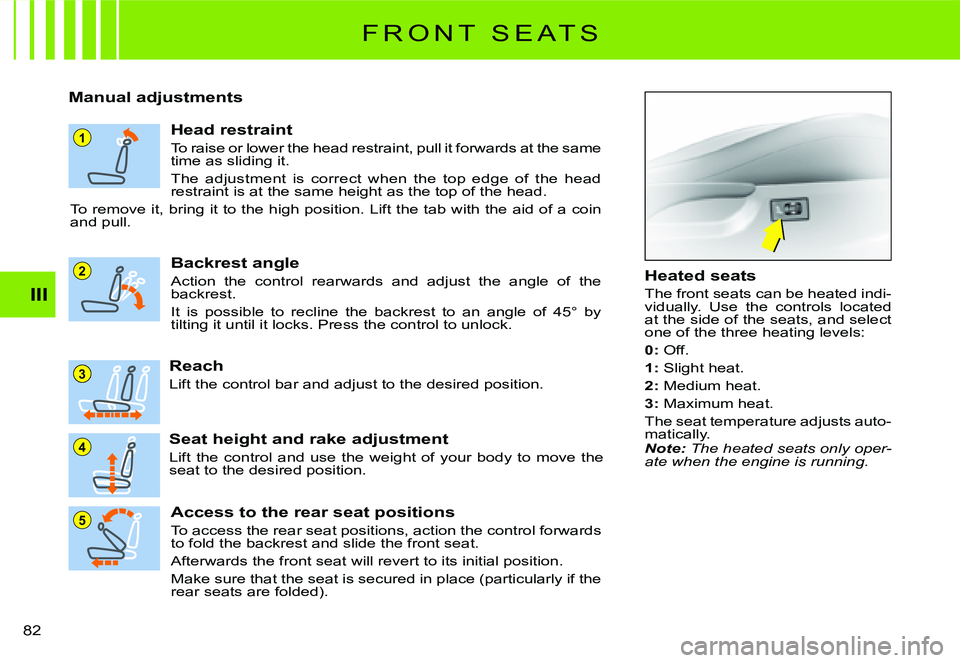 FRONT SEATS

III

Manual adjustments

1

Head restraint

To raise or lower the head restraint, pull it forwards at the same time as sliding it.

The adjustment is correct when the top edge of the head restraint is at the same height as the top of the head.

To remove it, bring it to the high position. Lift the tab with the aid of a coin and pull.

2

Backrest angle

Action the control rearwards and adjust the angle of the backrest.

It is possible to recline the backrest to an angle of 45° by tilting it until it locks. Press the control to unlock.

3

Reach

Lift the control bar and adjust to the desired position.

4

Seat height and rake adjustment

Lift the control and use the weight of your body to move the seat to the desired position.

5

Access to the rear seat positions

To access the rear seat positions, action the control forwards to fold the backrest and slide the front seat.

Afterwards the front seat will revert to its initial position.

Make sure that the seat is secured in place (particularly if the rear seats are folded).

Heated seats

The front seats can be heated individually. Use the controls located at the side of the seats, and select one of the three heating levels:

0: Off.

1: Slight heat.

2: Medium heat.

3: Maximum heat.

The seat temperature adjusts automatically.
Note: The heated seats only operate when the engine is running.

82

carmanualsonline.info