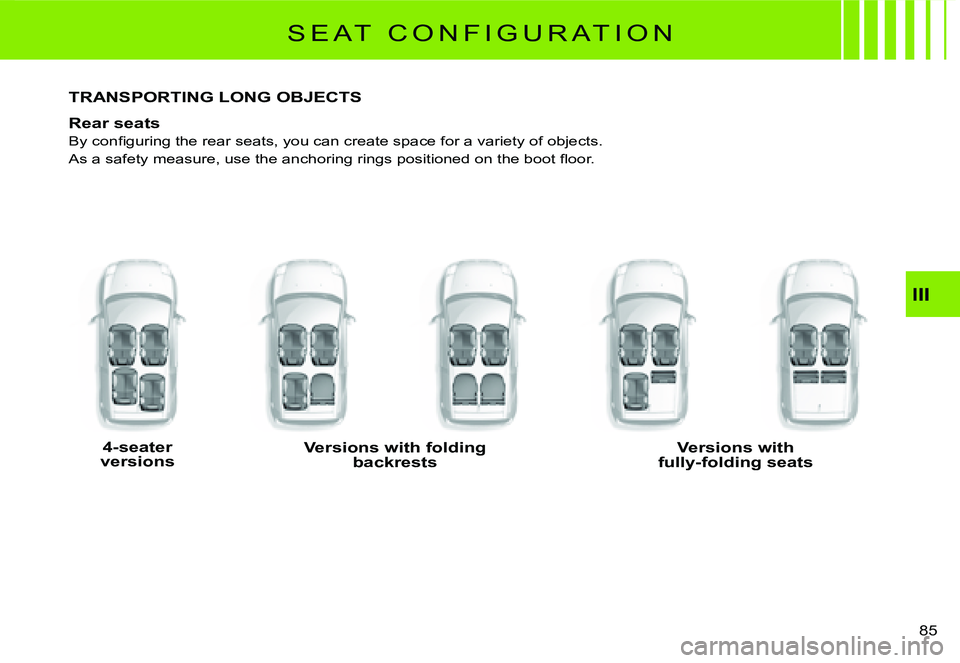 SEAT CONFIGURATION

TRANSPORTING LONG OBJECTS

Rear seats

By configuring the rear seats, you can create space for a variety of objects.

As a safety measure, use the anchoring rings positioned on the boot floor.

III

4-seater versions

Versions with folding backrests

Versions with fully-folding seats

85

carmanualsonline.info