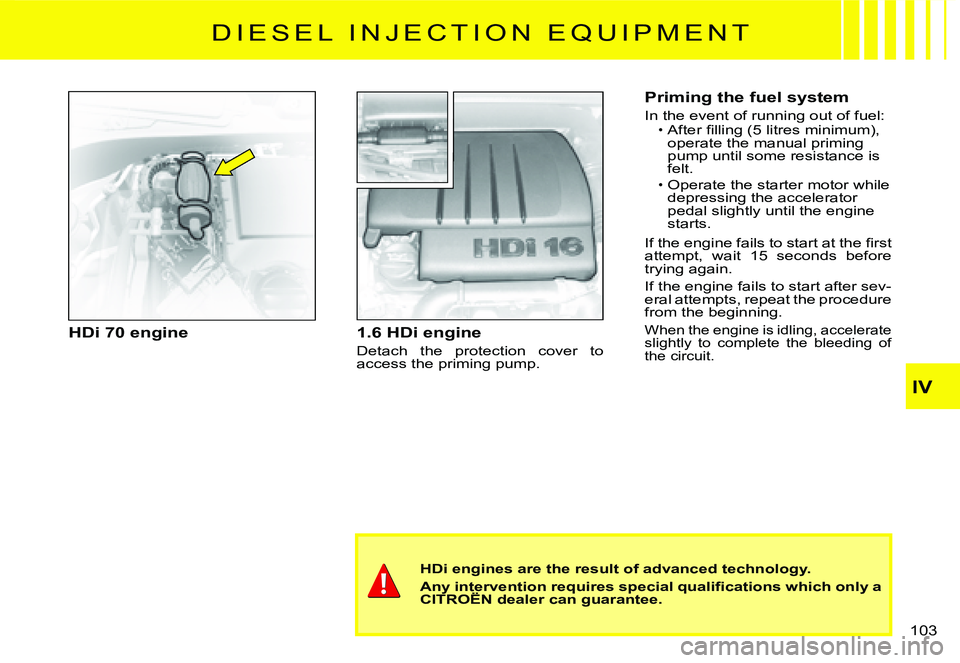 DIESEL INJECTION EQUIPMENT

HDi 16

HDi 70 engine

1.6 HDi engine

Detach the protection cover to access the priming pump.

Priming the fuel system

In the event of running out of fuel:

• After filling (5 litres minimum), operate the manual priming pump until some resistance is felt.

• Operate the starter motor while depressing the accelerator pedal slightly until the engine starts.

If the engine fails to start at the first attempt, wait 15 seconds before trying again.

If the engine fails to start after several attempts, repeat the procedure from the beginning.

When the engine is idling, accelerate slightly to complete the bleeding of the circuit.

IV

!

HDi engines are the result of advanced technology.

Any intervention requires special qualifications which only a CITROËN dealer can guarantee.

103

carmanualsonline.info