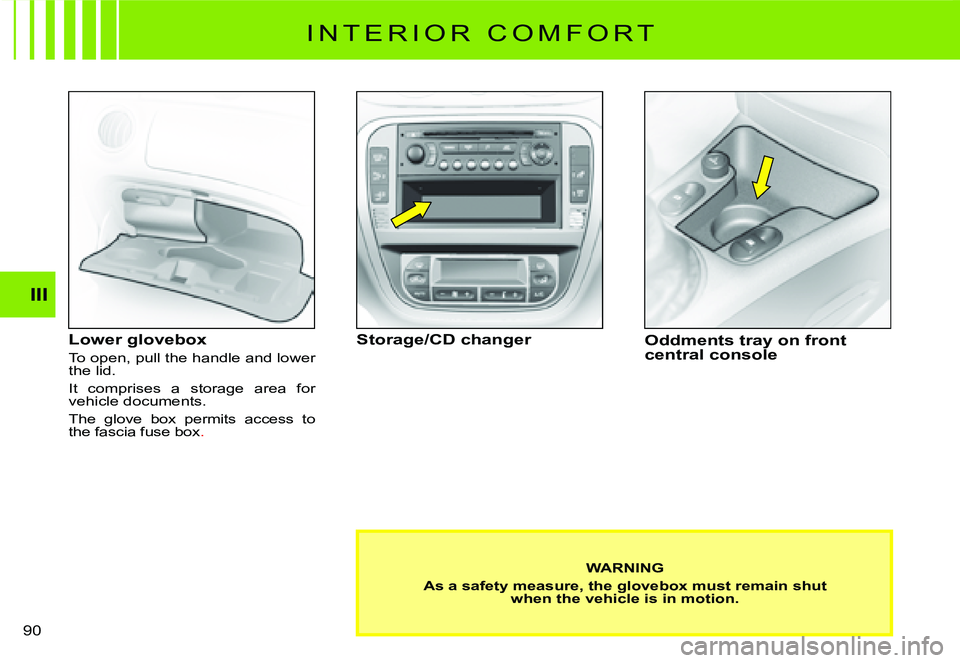 INTERIOR COMFORT

III

Lower glovebox

To open, pull the handle and lower the lid.

It comprises a storage area for vehicle documents.

The glove box permits access to the fascia fuse box.

Storage/CD changer

Oddments tray on front central console

WARNING

As a safety measure, the glovebox must remain shut when the vehicle is in motion.

90

carmanualsonline.info