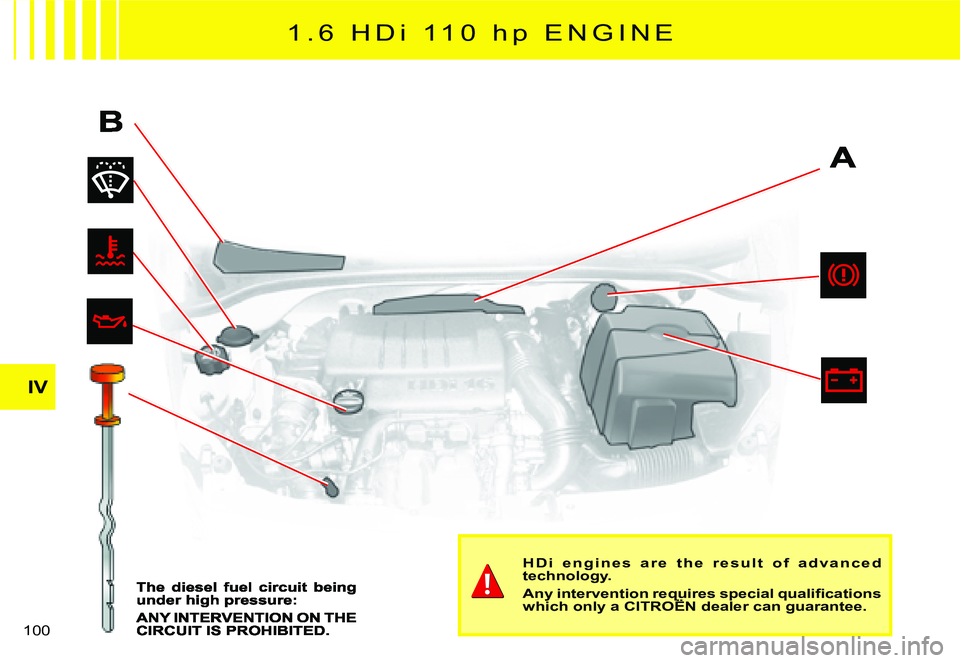 1.6 HDi 110 hp ENGINE

B

A

IV

The diesel fuel circuit being under high pressure:

ANY INTERVENTION ON THE CIRCUIT IS PROHIBITED.

HDi engines are the result of advanced technology.

Any intervention requires special qualifications which only a CITROËN dealer can guarantee.

100

carmanualsonline.info