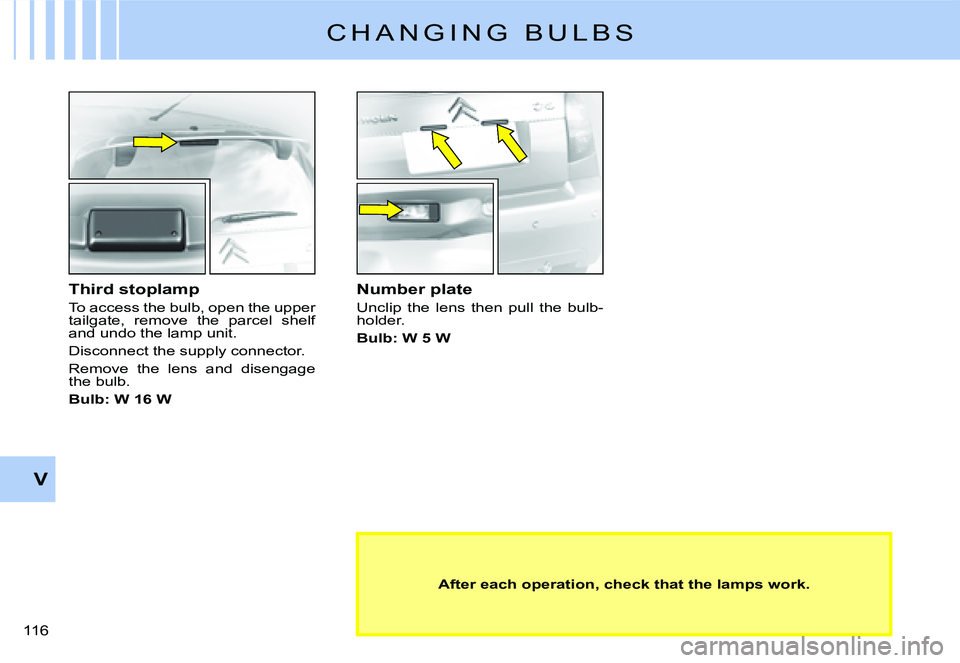 CHANGING BULBS

Third stoplamp

To access the bulb, open the upper tailgate, remove the parcel shelf and undo the lamp unit.

Disconnect the supply connector.

Remove the lens and disengage the bulb.

Bulb: W 16 W

Number plate

Unclip the lens then pull the bulb-holder.

Bulb: W 5 W

V

After each operation, check that the lamps work.

116

carmanualsonline.info