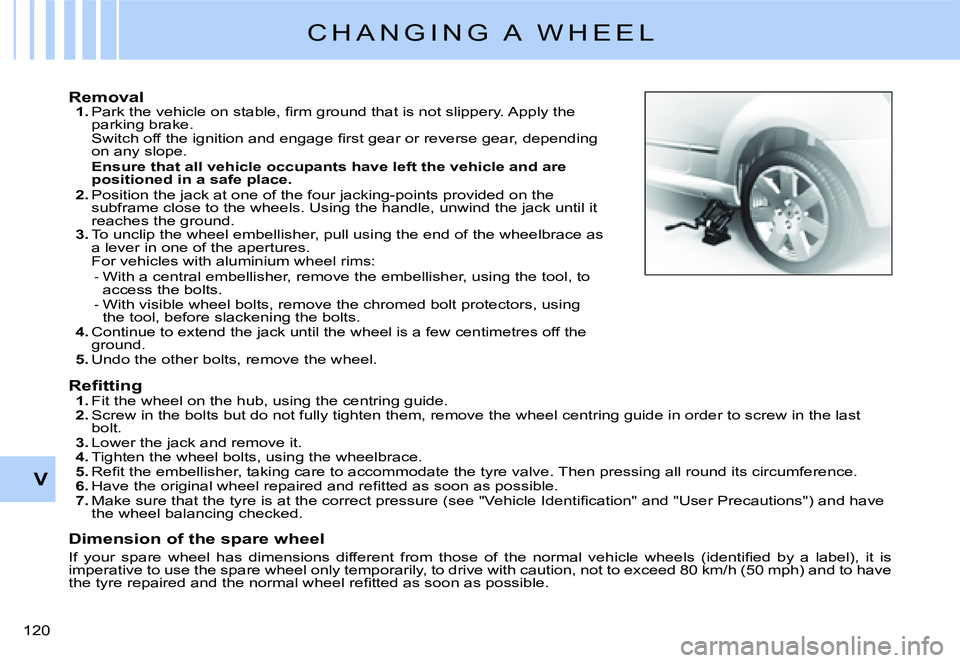 CHANGING A WHEEL

Removal

1. Park the vehicle on stable, firm ground that is not slippery. Apply the parking brake.
Switch off the ignition and engage first gear or reverse gear, depending on any slope.
Ensure that all vehicle occupants have left the vehicle and are positioned in a safe place.

2. Position the jack at one of the four jacking-points provided on the subframe close to the wheels. Using the handle, unwind the jack until it reaches the ground.

3. To unclip the wheel embellisher, pull using the end of the wheelbrace as a lever in one of the apertures.
For vehicles with aluminium wheel rims:
- With a central embellisher, remove the embellisher, using the tool, to access the bolts.
- With visible wheel bolts, remove the chromed bolt protectors, using the tool, before slackening the bolts.

4. Continue to extend the jack until the wheel is a few centimetres off the ground.

5. Undo the other bolts, remove the wheel.

Refitting

1. Fit the wheel on the hub, using the centring guide.
2. Screw in the bolts but do not fully tighten them, remove the wheel centring guide in order to screw in the last bolt.
3. Lower the jack and remove it.
4. Tighten the wheel bolts, using the wheelbrace.
5. Refit the embellisher, taking care to accommodate the tyre valve. Then pressing all round its circumference.
6. Have the original wheel repaired and refitted as soon as possible.
7. Make sure that the tyre is at the correct pressure (see "Vehicle Identification" and "User Precautions") and have the wheel balancing checked.

Dimension of the spare wheel

If your spare wheel has dimensions different from those of the normal vehicle wheels (identified by a label), it is imperative to use the spare wheel only temporarily, to drive with caution, not to exceed 80 km/h (50 mph) and to have the tyre repaired and the normal wheel refitted as soon as possible.

V

120

carmanualsonline.info