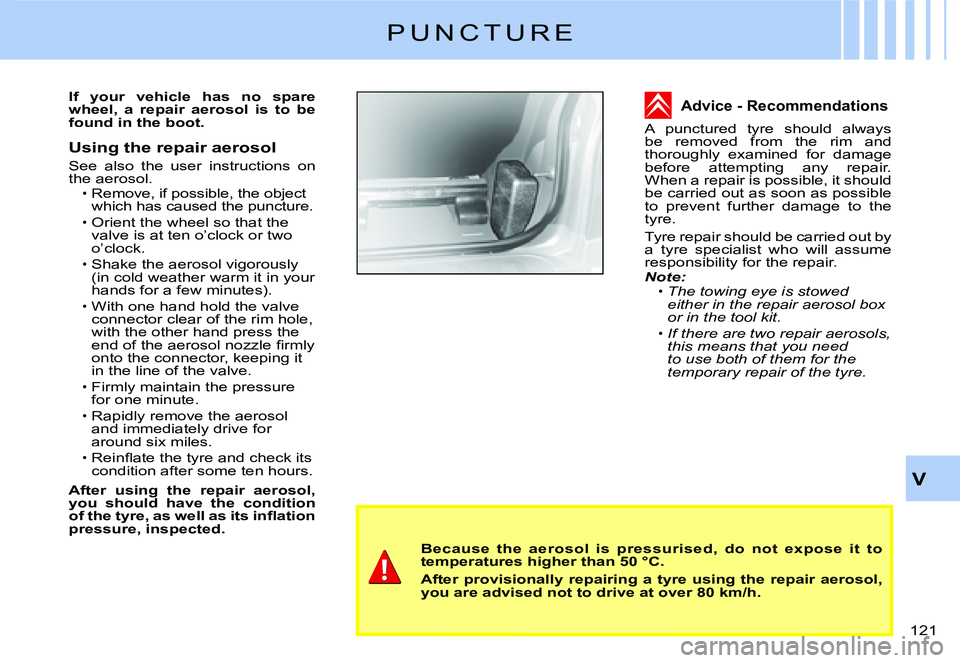 PUNCTURE

If your vehicle has no spare wheel, a repair aerosol is to be found in the boot.

Using the repair aerosol

See also the user instructions on the aerosol.

• Remove, if possible, the object which has caused the puncture.

• Orient the wheel so that the valve is at ten o'clock or two o'clock.

• Shake the aerosol vigorously (in cold weather warm it in your hands for a few minutes).

• With one hand hold the valve connector clear of the rim hole, with the other hand press the end of the aerosol nozzle firmly onto the connector, keeping it in the line of the valve.

• Firmly maintain the pressure for one minute.

• Rapidly remove the aerosol and immediately drive for around six miles.

• Reinflate the tyre and check its condition after some ten hours.

After using the repair aerosol, you should have the condition of the tyre, as well as its inflation pressure, inspected.

Advice - Recommendations

A punctured tyre should always be removed from the rim and thoroughly examined for damage before attempting any repair. When a repair is possible, it should be carried out as soon as possible to prevent further damage to the tyre.

Tyre repair should be carried out by a tyre specialist who will assume responsibility for the repair.

Note:

• The towing eye is stowed either in the repair aerosol box or in the tool kit.

• If there are two repair aerosols, this means that you need to use both of them for the temporary repair of the tyre.

V

Because the aerosol is pressurised, do not expose it to temperatures higher than 50 °C.

After provisionally repairing a tyre using the repair aerosol, you are advised not to drive at over 80 km/h.

121

carmanualsonline.info