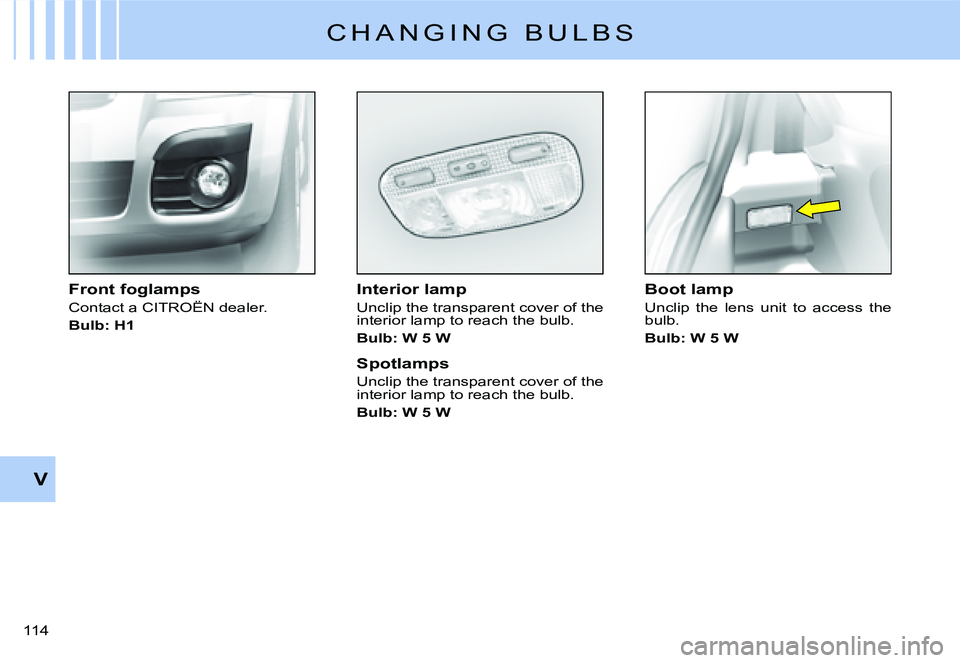 CHANGING BULBS

Front foglamps
Contact a CITROËN dealer.
Bulb: H1

Interior lamp
Unclip the transparent cover of the interior lamp to reach the bulb.
Bulb: W 5 W

Spotlamps
Unclip the transparent cover of the interior lamp to reach the bulb.
Bulb: W 5 W

Boot lamp
Unclip the lens unit to access the bulb.
Bulb: W 5 W

V

114

carmanualsonline.info