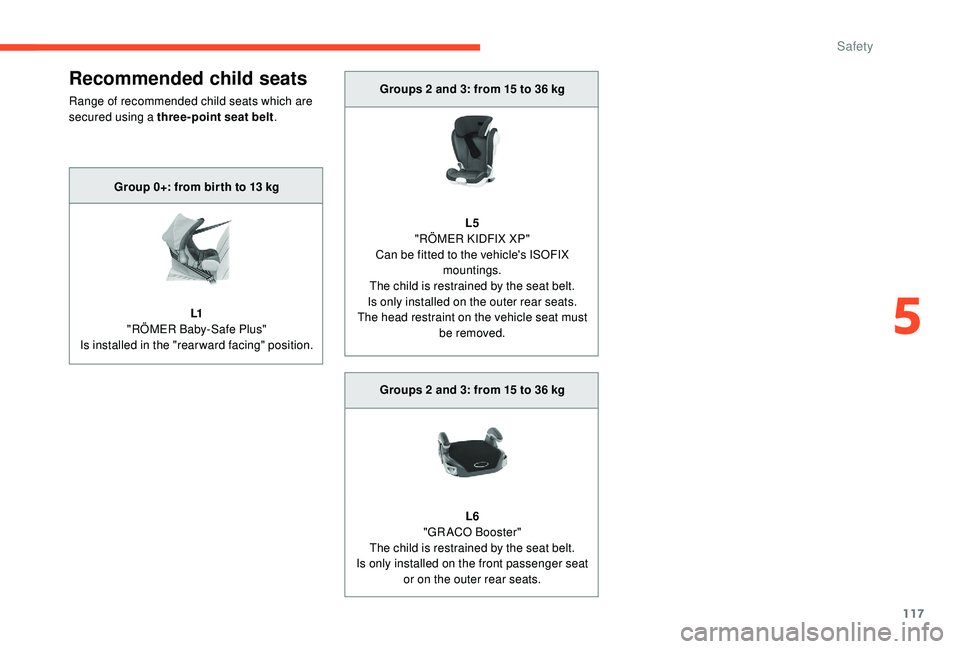 Safety

Recommended child seats

Range of recommended child seats which are secured using a three-point seat belt.

Group 0+: from birth to 13 kg

L1
"RÖMER Baby-Safe Plus"
Is installed in the "rearward facing" position.

Groups 2 and 3: from 15 to 36 kg

L5
"RÖMER KIDFIX XP"
Can be fitted to the vehicle's ISOFIX mountings.
The child is restrained by the seat belt.
Is only installed on the outer rear seats.
The head restraint on the vehicle seat must be removed.

Groups 2 and 3: from 15 to 36 kg

L6
"GRACO Booster"
The child is restrained by the seat belt.
Is only installed on the front passenger seat or on the outer rear seats.

5

117

carmanualsonline.info