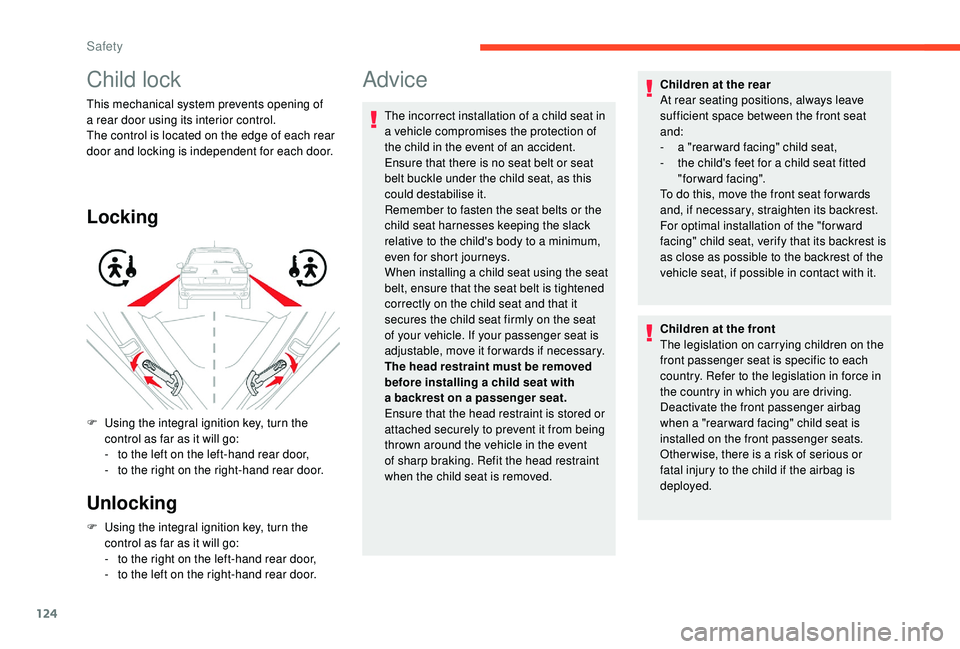 Safety

Child lock

This mechanical system prevents opening of a rear door using its interior control.
The control is located on the edge of each rear door and locking is independent for each door.

Locking

F Using the integral ignition key, turn the control as far as it will go:
- to the left on the left-hand rear door,
- to the right on the right-hand rear door.

Unlocking

F Using the integral ignition key, turn the control as far as it will go:
- to the right on the left-hand rear door,
- to the left on the right-hand rear door.

Advice

The incorrect installation of a child seat in a vehicle compromises the protection of the child in the event of an accident.
Ensure that there is no seat belt or seat belt buckle under the child seat, as this could destabilise it.
Remember to fasten the seat belts or the child seat harnesses keeping the slack relative to the child's body to a minimum, even for short journeys.
When installing a child seat using the seat belt, ensure that the seat belt is tightened correctly on the child seat and that it secures the child seat firmly on the seat of your vehicle. If your passenger seat is adjustable, move it forwards if necessary.
The head restraint must be removed before installing a child seat with a backrest on a passenger seat.
Ensure that the head restraint is stored or attached securely to prevent it from being thrown around the vehicle in the event of sharp braking. Refit the head restraint when the child seat is removed.

Children at the rear
At rear seating positions, always leave sufficient space between the front seat and:
- a "rearward facing" child seat,
- the child's feet for a child seat fitted "forward facing".
To do this, move the front seat forwards and, if necessary, straighten its backrest.
For optimal installation of the "forward facing" child seat, verify that its backrest is as close as possible to the backrest of the vehicle seat, if possible in contact with it.

Children at the front
The legislation on carrying children on the front passenger seat is specific to each country. Refer to the legislation in force in the country in which you are driving.
Deactivate the front passenger airbag when a "rearward facing" child seat is installed on the front passenger seats.
Otherwise, there is a risk of serious or fatal injury to the child if the airbag is deployed.

124

carmanualsonline.info