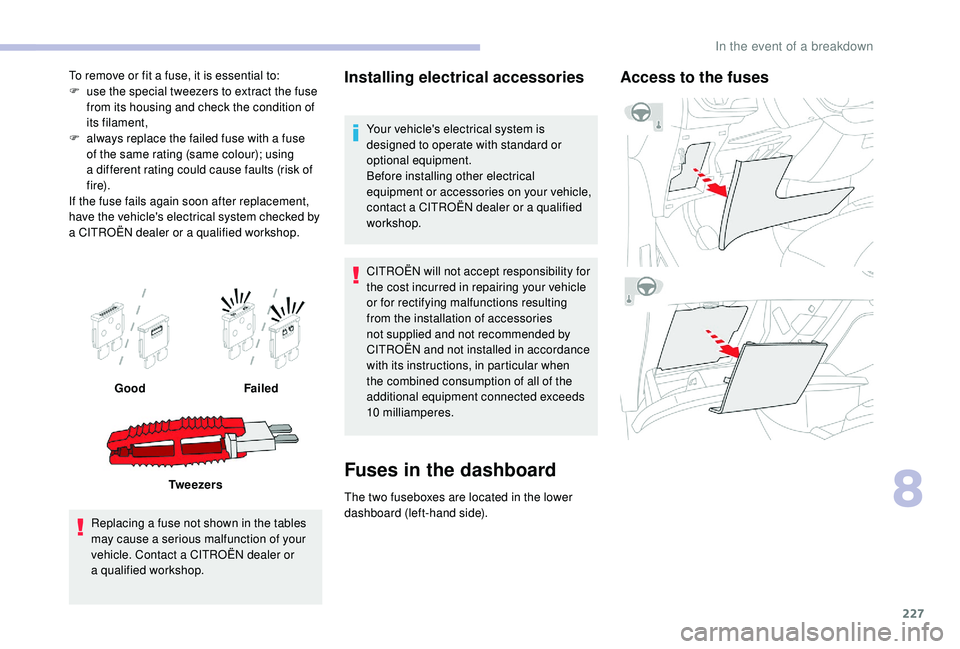 In the event of a breakdown

To remove or fit a fuse, it is essential to:
F use the special tweezers to extract the fuse from its housing and check the condition of its filament,
F always replace the failed fuse with a fuse of the same rating (same colour); using a different rating could cause faults (risk of fire).
If the fuse fails again soon after replacement, have the vehicle's electrical system checked by a CITROËN dealer or a qualified workshop.

Good

Failed

Tweezers

Replacing a fuse not shown in the tables may cause a serious malfunction of your vehicle. Contact a CITROËN dealer or a qualified workshop.

Installing electrical accessories

Your vehicle's electrical system is designed to operate with standard or optional equipment.
Before installing other electrical equipment or accessories on your vehicle, contact a CITROËN dealer or a qualified workshop.

CITROËN will not accept responsibility for the cost incurred in repairing your vehicle or for rectifying malfunctions resulting from the installation of accessories not supplied and not recommended by CITROËN and not installed in accordance with its instructions, in particular when the combined consumption of all of the additional equipment connected exceeds 10 milliamperes.

Fuses in the dashboard

The two fuseboxes are located in the lower dashboard (left-hand side).

Access to the fuses

8

227