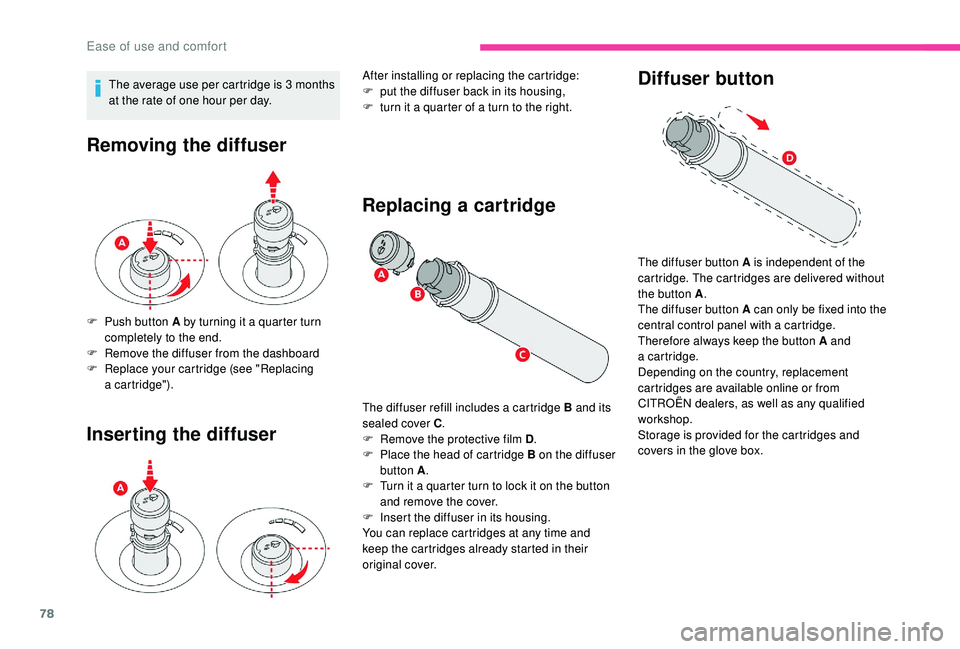 Ease of use and comfort

The average use per cartridge is 3 months at the rate of one hour per day.

Removing the diffuser

A

F Push button A by turning it a quarter turn completely to the end.
F Remove the diffuser from the dashboard
F Replace your cartridge (see "Replacing a cartridge").

Inserting the diffuser

A

After installing or replacing the cartridge:
F put the diffuser back in its housing,
F turn it a quarter of a turn to the right.

Replacing a cartridge

A
B
C

The diffuser refill includes a cartridge B and its sealed cover C.
F Remove the protective film D.
F Place the head of cartridge B on the diffuser button A.
F Turn it a quarter turn to lock it on the button and remove the cover.
F Insert the diffuser in its housing.
You can replace cartridges at any time and keep the cartridges already started in their original cover.

Diffuser button

D

The diffuser button A is independent of the cartridge. The cartridges are delivered without the button A.
The diffuser button A can only be fixed into the central control panel with a cartridge.
Therefore always keep the button A and a cartridge.
Depending on the country, replacement cartridges are available online or from CITROËN dealers, as well as any qualified workshop.
Storage is provided for the cartridges and covers in the glove box.

78

carmanualsonline.info