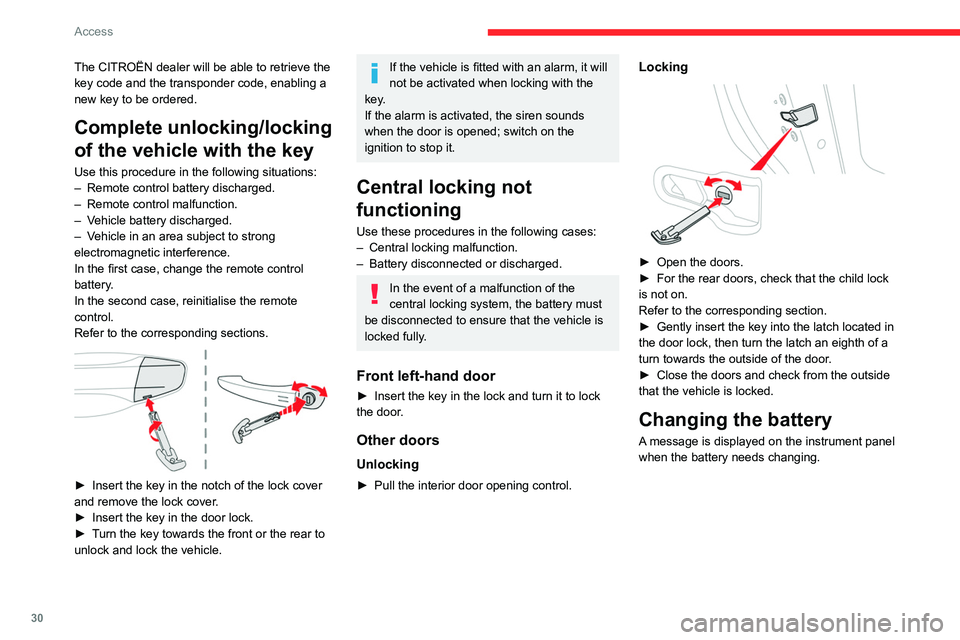 Access

The CITROËN dealer will be able to retrieve the key code and the transponder code, enabling a new key to be ordered.

Complete unlocking/locking of the vehicle with the key

Use this procedure in the following situations:
– Remote control battery discharged.
– Remote control malfunction.
– Vehicle battery discharged.
– Vehicle in an area subject to strong electromagnetic interference.
In the first case, change the remote control battery.
In the second case, reinitialise the remote control.
Refer to the corresponding sections.

► Insert the key in the notch of the lock cover and remove the lock cover.
► Insert the key in the door lock.
► Turn the key towards the front or the rear to unlock and lock the vehicle.

If the vehicle is fitted with an alarm, it will not be activated when locking with the key.
If the alarm is activated, the siren sounds when the door is opened; switch on the ignition to stop it.

Central locking not functioning

Use these procedures in the following cases:
– Central locking malfunction.
– Battery disconnected or discharged.

In the event of a malfunction of the central locking system, the battery must be disconnected to ensure that the vehicle is locked fully.

Front left-hand door

► Insert the key in the lock and turn it to lock the door.

Other doors

Unlocking

► Pull the interior door opening control.

Locking

► Open the doors.
► For the rear doors, check that the child lock is not on.
Refer to the corresponding section.
► Gently insert the key into the latch located in the door lock, then turn the latch an eighth of a turn towards the outside of the door.
► Close the doors and check from the outside that the vehicle is locked.

Changing the battery

A message is displayed on the instrument panel when the battery needs changing.

30

carmanualsonline.info