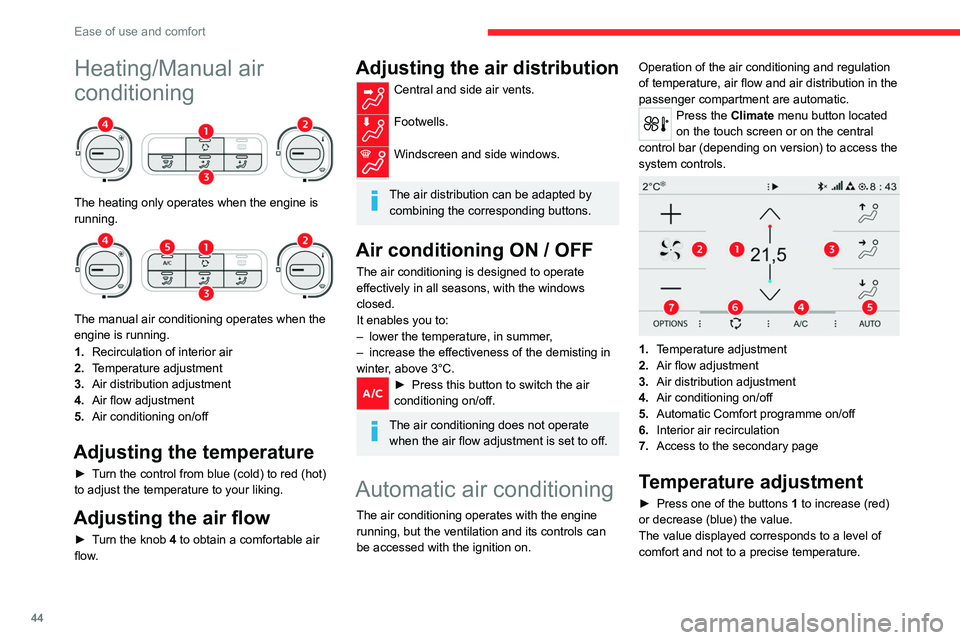 Ease of use and comfort

Heating/Manual air conditioning

4 1 2 3

The heating only operates when the engine is running.

4 5 1 2 3

A/C

The manual air conditioning operates when the engine is running.

1. Recirculation of interior air
2. Temperature adjustment
3. Air distribution adjustment
4. Air flow adjustment
5. Air conditioning on/off

Adjusting the temperature

► Turn the control from blue (cold) to red (hot) to adjust the temperature to your liking.

Adjusting the air flow

► Turn the knob 4 to obtain a comfortable air flow.

Adjusting the air distribution

Central and side air vents.

Footwells.

Windscreen and side windows.

The air distribution can be adapted by combining the corresponding buttons.

Air conditioning ON / OFF

The air conditioning is designed to operate effectively in all seasons, with the windows closed.
It enables you to:
– lower the temperature, in summer,
– increase the effectiveness of the demisting in winter, above 3°C.

A/C ► Press this button to switch the air conditioning on/off.

The air conditioning does not operate when the air flow adjustment is set to off.

Automatic air conditioning

The air conditioning operates with the engine running, but the ventilation and its controls can be accessed with the ignition on.

Operation of the air conditioning and regulation of temperature, air flow and air distribution in the passenger compartment are automatic.

Press the Climate menu button located on the touch screen or on the central control bar (depending on version) to access the system controls.

2°C 8 : 43

2 1 21,5 3

7 6 4 5

OPTIONS A/C AUTO

1. Temperature adjustment
2. Air flow adjustment
3. Air distribution adjustment
4. Air conditioning on/off
5. Automatic Comfort programme on/off
6. Interior air recirculation
7. Access to the secondary page

Temperature adjustment

► Press one of the buttons 1 to increase (red) or decrease (blue) the value.
The value displayed corresponds to a level of comfort and not to a precise temperature.

44

carmanualsonline.info