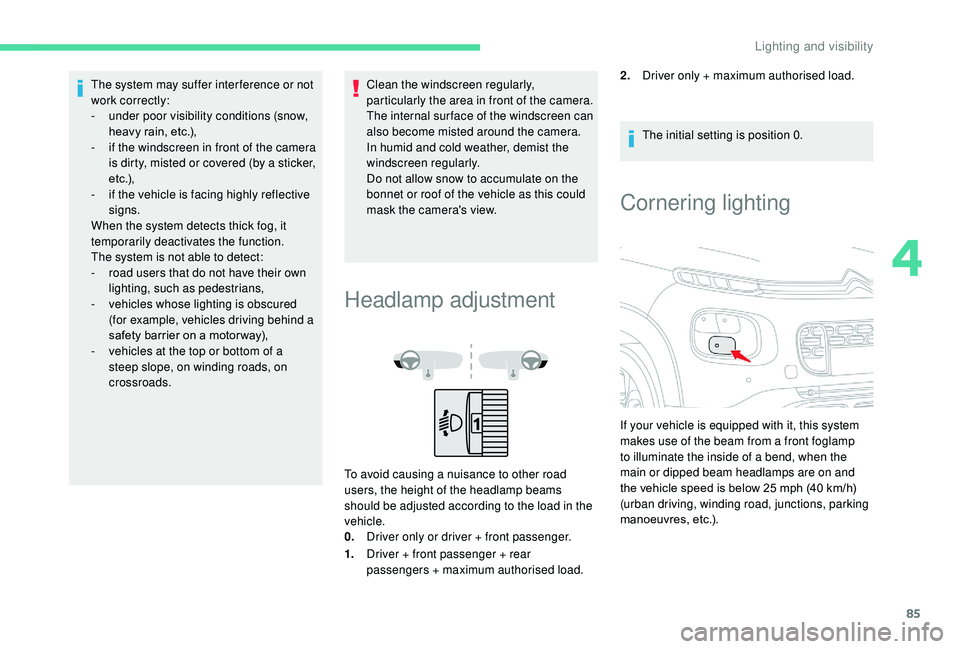 Lighting and visibility

The system may suffer interference or not work correctly:
- under poor visibility conditions (snow, heavy rain, etc.),
- if the windscreen in front of the camera is dirty, misted or covered (by a sticker, etc.),
- if the vehicle is facing highly reflective signs.
When the system detects thick fog, it temporarily deactivates the function.
The system is not able to detect:
- road users that do not have their own lighting, such as pedestrians,
- vehicles whose lighting is obscured (for example, vehicles driving behind a safety barrier on a motorway),
- vehicles at the top or bottom of a steep slope, on winding roads, on crossroads.

Clean the windscreen regularly, particularly the area in front of the camera.
The internal surface of the windscreen can also become misted around the camera.
In humid and cold weather, demist the windscreen regularly.
Do not allow snow to accumulate on the bonnet or roof of the vehicle as this could mask the camera's view.

Headlamp adjustment

1

To avoid causing a nuisance to other road users, the height of the headlamp beams should be adjusted according to the load in the vehicle.
0. Driver only or driver + front passenger.
1. Driver + front passenger + rear passengers + maximum authorised load.

2. Driver only + maximum authorised load.

The initial setting is position 0.

Cornering lighting

If your vehicle is equipped with it, this system makes use of the beam from a front foglamp to illuminate the inside of a bend, when the main or dipped beam headlamps are on and the vehicle speed is below 25 mph (40 km/h) (urban driving, winding road, junctions, parking manoeuvres, etc.).

4

85

carmanualsonline.info