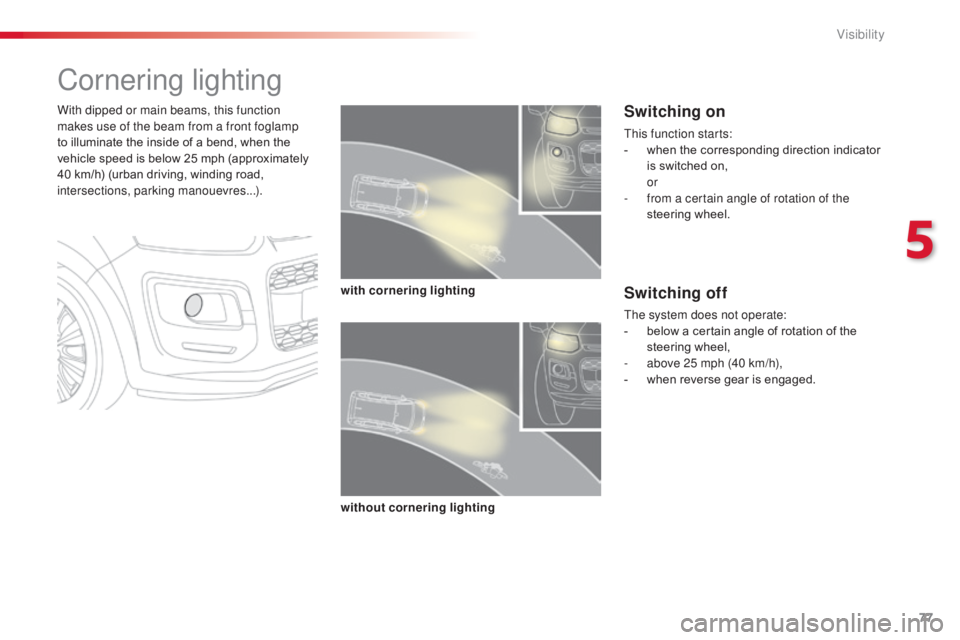 Visibility

Cornering lighting

With dipped or main beams, this function makes use of the beam from a front foglamp to illuminate the inside of a bend, when the vehicle speed is below 25 mph (approximately 40 km/h) (urban driving, winding road, intersections, parking manouevres...).

with cornering lighting

without cornering lighting

Switching on

This function starts:
- when the corresponding direction indicator is switched on,
or
- from a certain angle of rotation of the steering wheel.

Switching off

The system does not operate:
- below a certain angle of rotation of the steering wheel,
- above 25 mph (40 km/h),
- when reverse gear is engaged.

5

77

carmanualsonline.info