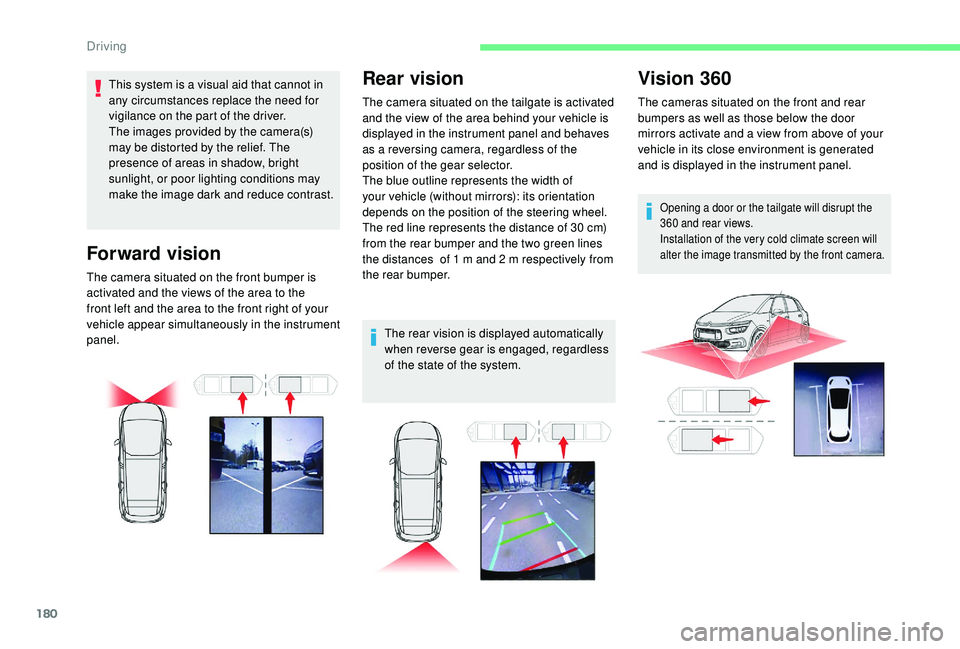 Driving

This system is a visual aid that cannot in any circumstances replace the need for vigilance on the part of the driver.
The images provided by the camera(s) may be distorted by the relief. The presence of areas in shadow, bright sunlight, or poor lighting conditions may make the image dark and reduce contrast.

Forward vision

The camera situated on the front bumper is activated and the views of the area to the front left and the area to the front right of your vehicle appear simultaneously in the instrument panel.

Rear vision

The camera situated on the tailgate is activated and the view of the area behind your vehicle is displayed in the instrument panel and behaves as a reversing camera, regardless of the position of the gear selector.
The blue outline represents the width of your vehicle (without mirrors): its orientation depends on the position of the steering wheel.
The red line represents the distance of 30 cm) from the rear bumper and the two green lines the distances of 1 m and 2 m respectively from the rear bumper.

The rear vision is displayed automatically when reverse gear is engaged, regardless of the state of the system.

Vision 360

The cameras situated on the front and rear bumpers as well as those below the door mirrors activate and a view from above of your vehicle in its close environment is generated and is displayed in the instrument panel.

Opening a door or the tailgate will disrupt the 360 and rear views.
Installation of the very cold climate screen will alter the image transmitted by the front camera.

180

carmanualsonline.info