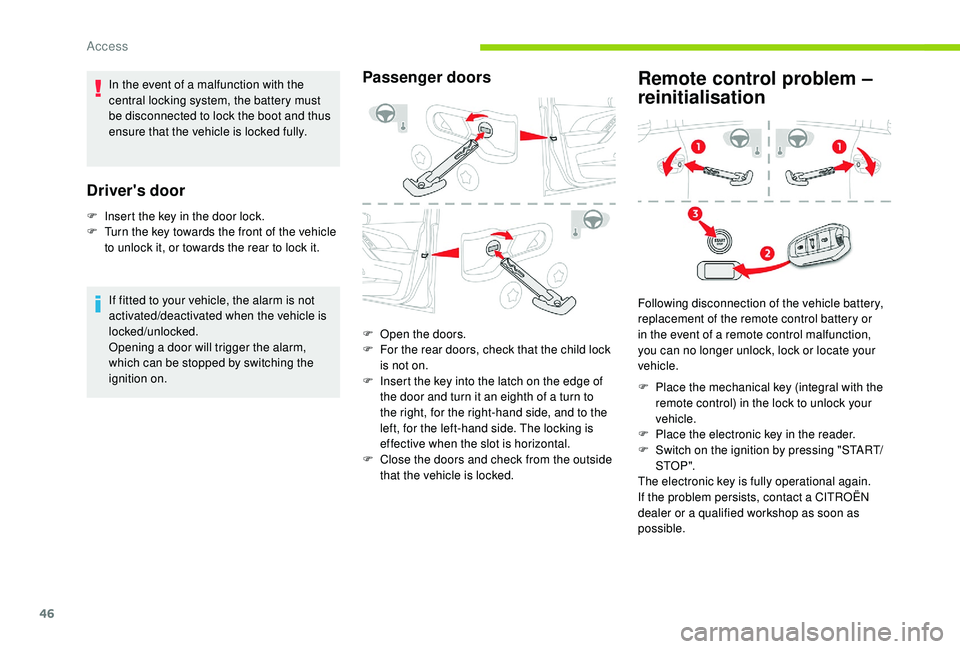 Access

In the event of a malfunction with the central locking system, the battery must be disconnected to lock the boot and thus ensure that the vehicle is locked fully.

Driver's door

F Insert the key in the door lock.
F Turn the key towards the front of the vehicle to unlock it, or towards the rear to lock it.

If fitted to your vehicle, the alarm is not activated/deactivated when the vehicle is locked/unlocked.
Opening a door will trigger the alarm, which can be stopped by switching the ignition on.

Passenger doors

F Open the doors.
F For the rear doors, check that the child lock is not on.
F Insert the key into the latch on the edge of the door and turn it an eighth of a turn to the right, for the right-hand side, and to the left, for the left-hand side. The locking is effective when the slot is horizontal.
F Close the doors and check from the outside that the vehicle is locked.

Remote control problem – reinitialisation

1
1
3
START STOP
2

Following disconnection of the vehicle battery, replacement of the remote control battery or in the event of a remote control malfunction, you can no longer unlock, lock or locate your vehicle.

F Place the mechanical key (integral with the remote control) in the lock to unlock your vehicle.
F Place the electronic key in the reader.
F Switch on the ignition by pressing "START/STOP".
The electronic key is fully operational again.
If the problem persists, contact a CITROËN dealer or a qualified workshop as soon as possible.

46

carmanualsonline.info