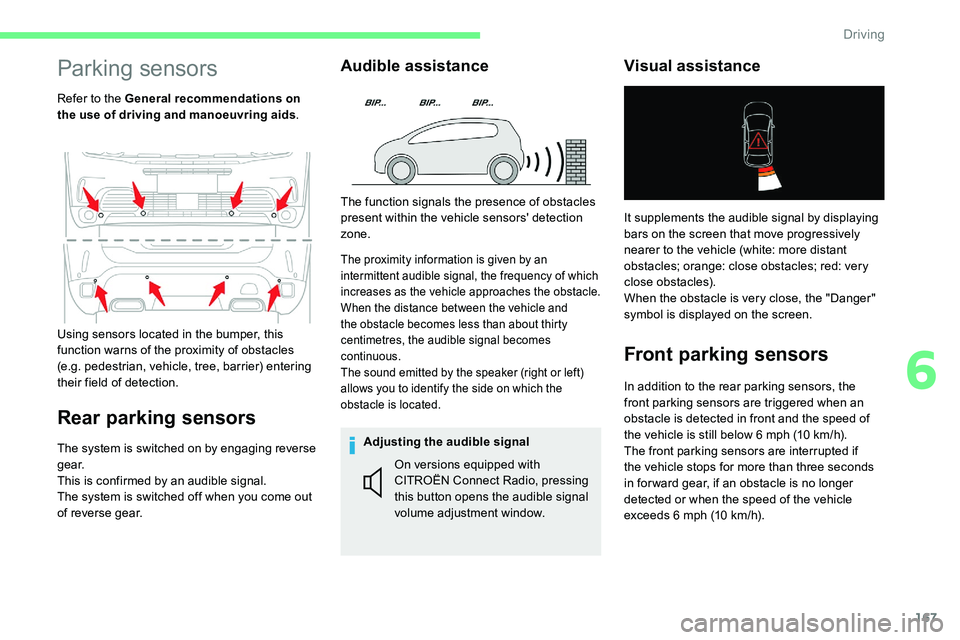 Driving

Parking sensors

Refer to the General recommendations on the use of driving and manoeuvring aids.

Using sensors located in the bumper, this function warns of the proximity of obstacles (e.g. pedestrian, vehicle, tree, barrier) entering their field of detection.

Rear parking sensors

The system is switched on by engaging reverse gear.
This is confirmed by an audible signal.
The system is switched off when you come out of reverse gear.

Audible assistance

BIP... BIP... BIP...

The function signals the presence of obstacles present within the vehicle sensors' detection zone.

The proximity information is given by an intermittent audible signal, the frequency of which increases as the vehicle approaches the obstacle.
When the distance between the vehicle and the obstacle becomes less than about thirty centimetres, the audible signal becomes continuous.
The sound emitted by the speaker (right or left) allows you to identify the side on which the obstacle is located.

Adjusting the audible signal

On versions equipped with CITROËN Connect Radio, pressing this button opens the audible signal volume adjustment window.

Visual assistance

It supplements the audible signal by displaying bars on the screen that move progressively nearer to the vehicle (white: more distant obstacles; orange: close obstacles; red: very close obstacles).
When the obstacle is very close, the "Danger" symbol is displayed on the screen.

Front parking sensors

In addition to the rear parking sensors, the front parking sensors are triggered when an obstacle is detected in front and the speed of the vehicle is still below 6 mph (10 km/h).
The front parking sensors are interrupted if the vehicle stops for more than three seconds in forward gear, if an obstacle is no longer detected or when the speed of the vehicle exceeds 6 mph (10 km/h).

6

167

carmanualsonline.info