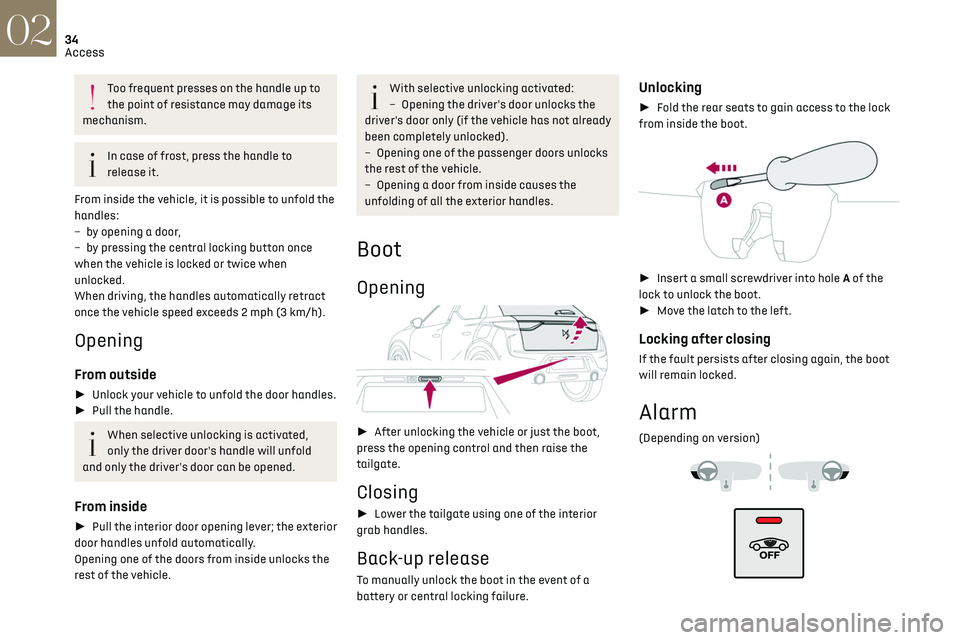 02
34
Access

Too frequent presses on the handle up to the point of resistance may damage its mechanism.

In case of frost, press the handle to release it.

From inside the vehicle, it is possible to unfold the handles:
– by opening a door,
– by pressing the central locking button once when the vehicle is locked or twice when unlocked.
When driving, the handles automatically retract once the vehicle speed exceeds 2 mph (3 km/h).

Opening

From outside

► Unlock your vehicle to unfold the door handles.
► Pull the handle.

When selective unlocking is activated, only the driver door's handle will unfold and only the driver's door can be opened.

From inside

► Pull the interior door opening lever; the exterior door handles unfold automatically.
Opening one of the doors from inside unlocks the rest of the vehicle.

With selective unlocking activated:
– Opening the driver's door unlocks the driver's door only (if the vehicle has not already been completely unlocked).
– Opening one of the passenger doors unlocks the rest of the vehicle.
– Opening a door from inside causes the unfolding of all the exterior handles.

Boot

Opening

► After unlocking the vehicle or just the boot, press the opening control and then raise the tailgate.

Closing

► Lower the tailgate using one of the interior grab handles.

Back-up release

To manually unlock the boot in the event of a battery or central locking failure.

Unlocking

► Fold the rear seats to gain access to the lock from inside the boot.

A

► Insert a small screwdriver into hole A of the lock to unlock the boot.
► Move the latch to the left.

Locking after closing

If the fault persists after closing again, the boot will remain locked.

Alarm

(Depending on version)

OFF

carmanualsonline.info