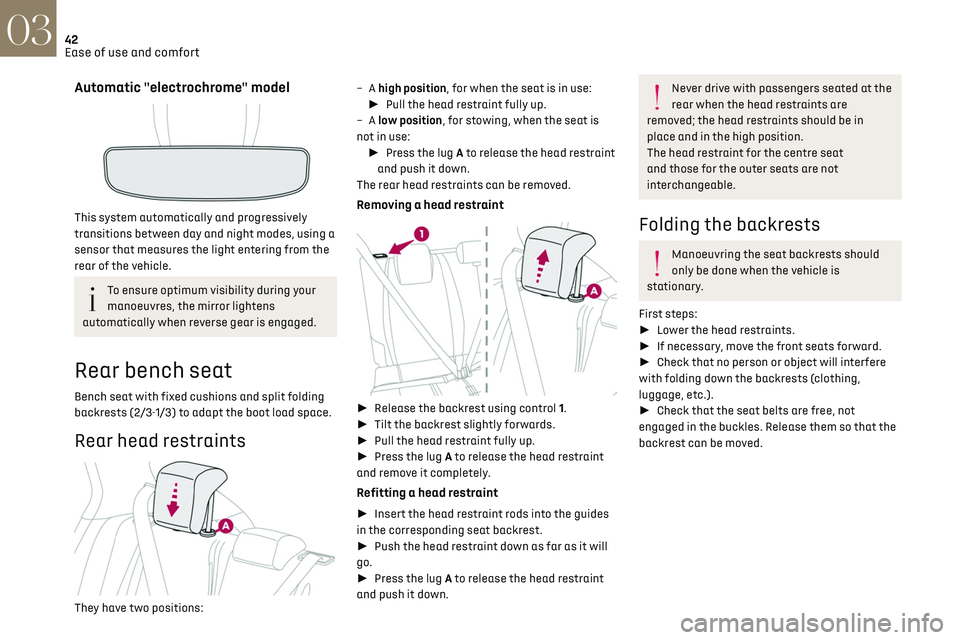 03
42
Ease of use and comfort

Automatic "electrochrome" model

This system automatically and progressively transitions between day and night modes, using a sensor that measures the light entering from the rear of the vehicle.

To ensure optimum visibility during your manoeuvres, the mirror lightens automatically when reverse gear is engaged.

Rear bench seat

Bench seat with fixed cushions and split folding backrests (2/3-1/3) to adapt the boot load space.

Rear head restraints

A

They have two positions:

– A high position, for when the seat is in use:
► Pull the head restraint fully up.
– A low position, for stowing, when the seat is not in use:
► Press the lug A to release the head restraint and push it down.
The rear head restraints can be removed.

Removing a head restraint

1

A

► Release the backrest using control 1.
► Tilt the backrest slightly forwards.
► Pull the head restraint fully up.
► Press the lug A to release the head restraint and remove it completely.

Refitting a head restraint

► Insert the head restraint rods into the guides in the corresponding seat backrest.
► Push the head restraint down as far as it will go.
► Press the lug A to release the head restraint and push it down.

Never drive with passengers seated at the rear when the head restraints are removed; the head restraints should be in place and in the high position.
The head restraint for the centre seat and those for the outer seats are not interchangeable.

Folding the backrests

Manoeuvring the seat backrests should only be done when the vehicle is stationary.

First steps:
► Lower the head restraints.
► If necessary, move the front seats forward.
► Check that no person or object will interfere with folding down the backrests (clothing, luggage, etc.).
► Check that the seat belts are free, not engaged in the buckles. Release them so that the backrest can be moved.

carmanualsonline.info