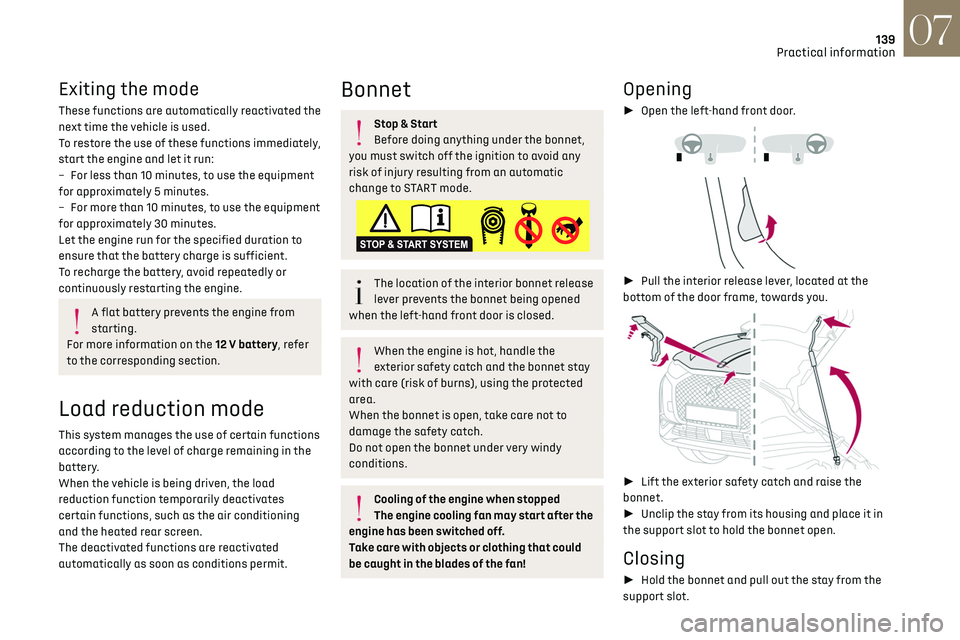 139
Practical information
07

Exiting the mode

These functions are automatically reactivated the next time the vehicle is used.
To restore the use of these functions immediately, start the engine and let it run:
– For less than 10 minutes, to use the equipment for approximately 5 minutes.
– For more than 10 minutes, to use the equipment for approximately 30 minutes.
Let the engine run for the specified duration to ensure that the battery charge is sufficient.
To recharge the battery, avoid repeatedly or continuously restarting the engine.

A flat battery prevents the engine from starting.
For more information on the 12 V battery, refer to the corresponding section.

Load reduction mode

This system manages the use of certain functions according to the level of charge remaining in the battery.
When the vehicle is being driven, the load reduction function temporarily deactivates certain functions, such as the air conditioning and the heated rear screen.
The deactivated functions are reactivated automatically as soon as conditions permit.

Bonnet

Stop & Start
Before doing anything under the bonnet, you must switch off the ignition to avoid any risk of injury resulting from an automatic change to START mode.

STOP & START SYSTEM

The location of the interior bonnet release lever prevents the bonnet being opened when the left-hand front door is closed.

When the engine is hot, handle the exterior safety catch and the bonnet stay with care (risk of burns), using the protected area.
When the bonnet is open, take care not to damage the safety catch.
Do not open the bonnet under very windy conditions.

Cooling of the engine when stopped
The engine cooling fan may start after the engine has been switched off.
Take care with objects or clothing that could be caught in the blades of the fan!

Opening

► Open the left-hand front door.

► Pull the interior release lever, located at the bottom of the door frame, towards you.

► Lift the exterior safety catch and raise the bonnet.
► Unclip the stay from its housing and place it in the support slot to hold the bonnet open.

Closing

► Hold the bonnet and pull out the stay from the support slot.

carmanualsonline.info