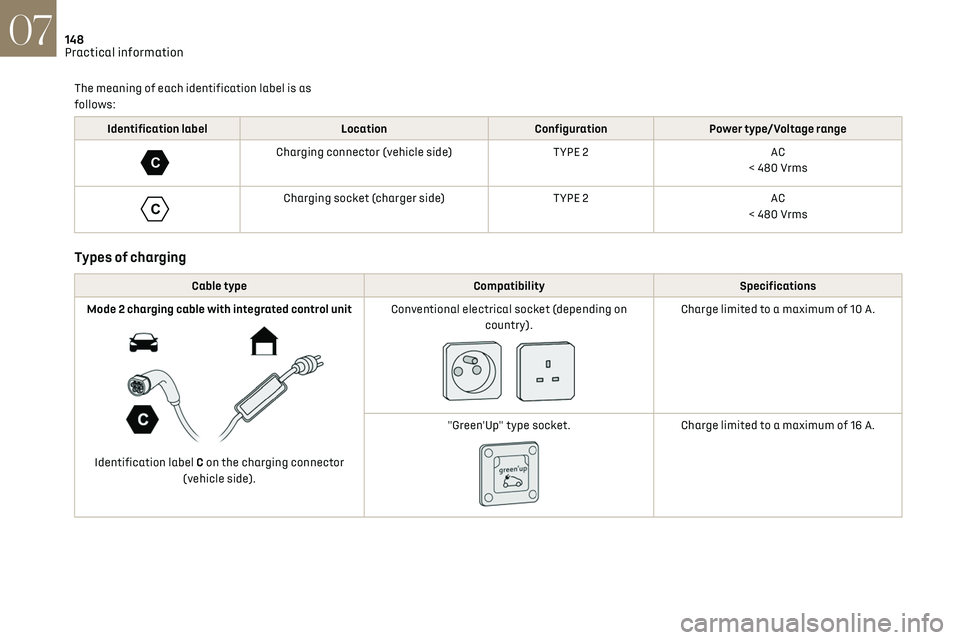 07
148
Practical information

The meaning of each identification label is as follows:

| Identification label | Location | Configuration | Power type/Voltage range |
|---|---|---|---|
| C | Charging connector (vehicle side) | TYPE 2 | AC < 480 Vrms |
| C | Charging socket (charger side) | TYPE 2 | AC < 480 Vrms |

Types of charging

| Cable type | Compatibility | Specifications |
|---|---|---|
| Mode 2 charging cable with integrated control unit C Identification label C on the charging connector (vehicle side). | Conventional electrical socket (depending on country). | Charge limited to a maximum of 10 A. |
| | "Green'Up" type socket. green'up | Charge limited to a maximum of 16 A. |

carmanualsonline.info