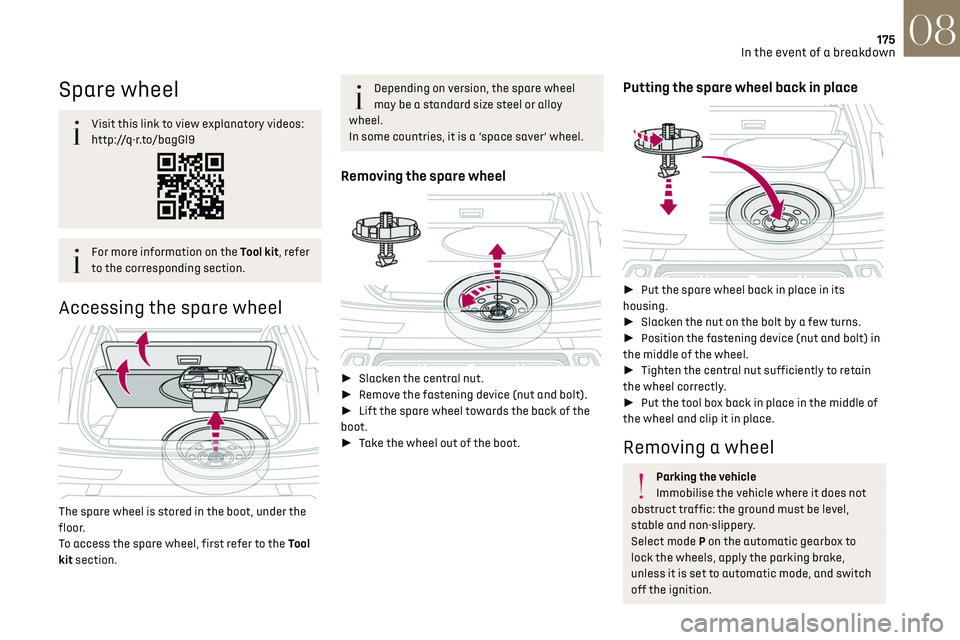 175
In the event of a breakdown
08

Spare wheel

Visit this link to view explanatory videos: http://q-r.to/bagGl9

For more information on the **Tool kit**, refer to the corresponding section.

Accessing the spare wheel

The spare wheel is stored in the boot, under the floor.
To access the spare wheel, first refer to the **Tool kit** section.

Depending on version, the spare wheel may be a standard size steel or alloy wheel.
In some countries, it is a 'space saver' wheel.

Removing the spare wheel

► Slacken the central nut.
► Remove the fastening device (nut and bolt).
► Lift the spare wheel towards the back of the boot.
► Take the wheel out of the boot.

Putting the spare wheel back in place

► Put the spare wheel back in place in its housing.
► Slacken the nut on the bolt by a few turns.
► Position the fastening device (nut and bolt) in the middle of the wheel.
► Tighten the central nut sufficiently to retain the wheel correctly.
► Put the tool box back in place in the middle of the wheel and clip it in place.

Removing a wheel

Parking the vehicle
Immobilise the vehicle where it does not obstruct traffic: the ground must be level, stable and non-slippery.
Select mode **P** on the automatic gearbox to lock the wheels, apply the parking brake, unless it is set to automatic mode, and switch off the ignition.

carmanualsonline.info