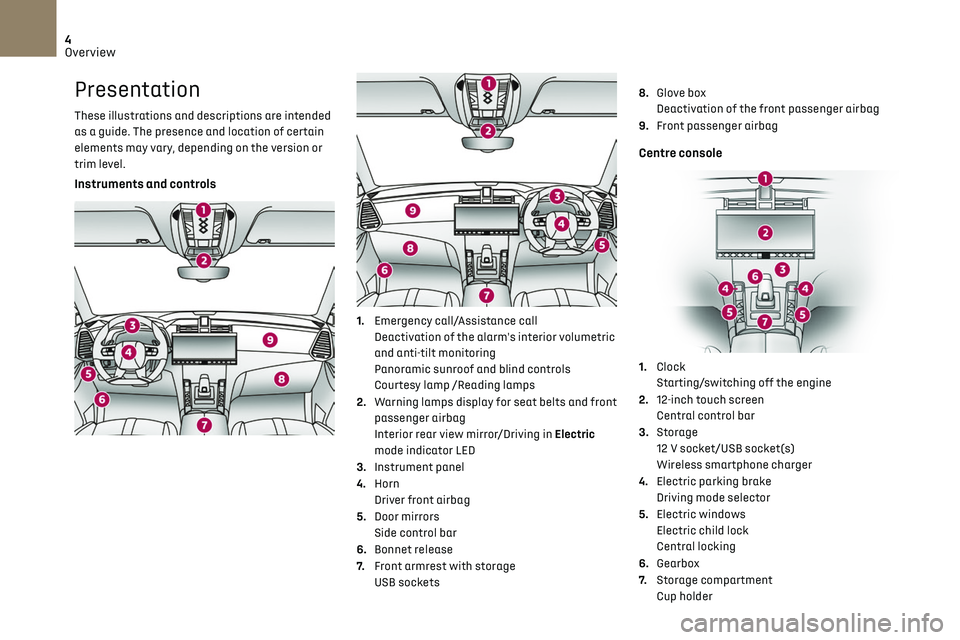 4
Overview

Presentation

These illustrations and descriptions are intended as a guide. The presence and location of certain elements may vary, depending on the version or trim level.

Instruments and controls

1
2
3
4
5
6
7
8
9

1
2
3
4
5
6
7
8
9

1. Emergency call/Assistance call
Deactivation of the alarm's interior volumetric and anti-tilt monitoring
Panoramic sunroof and blind controls
Courtesy lamp /Reading lamps
2. Warning lamps display for seat belts and front passenger airbag
Interior rear view mirror/Driving in Electric mode indicator LED
3. Instrument panel
4. Horn
Driver front airbag
5. Door mirrors
Side control bar
6. Bonnet release
7. Front armrest with storage
USB sockets

8. Glove box
Deactivation of the front passenger airbag
9. Front passenger airbag

Centre console

1
2
3
4
4
5
5
6
7

1. Clock
Starting/switching off the engine
2. 12-inch touch screen
Central control bar
3. Storage
12 V socket/USB socket(s)
Wireless smartphone charger
4. Electric parking brake
Driving mode selector
5. Electric windows
Electric child lock
Central locking
6. Gearbox
7. Storage compartment
Cup holder

carmanualsonline.info